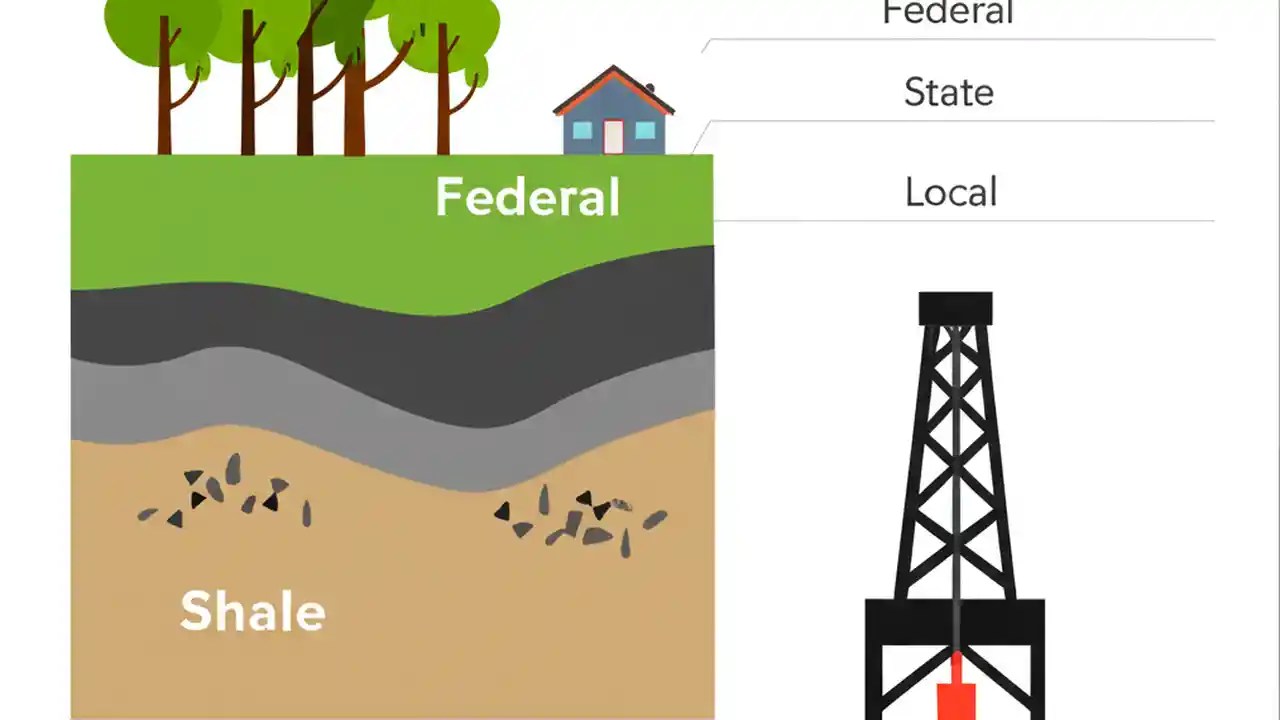 Federal

State

Local

Federal

Shale