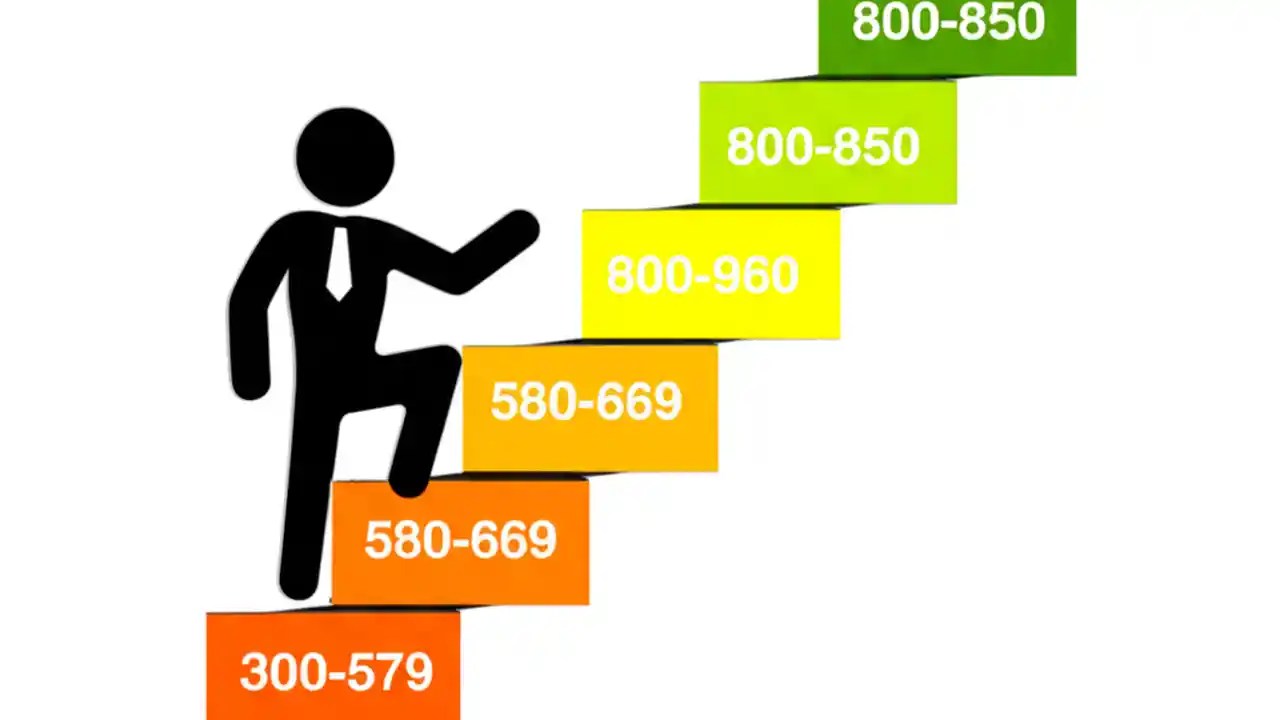 800-850

800-850

800-960

580-669

580-669

300-579