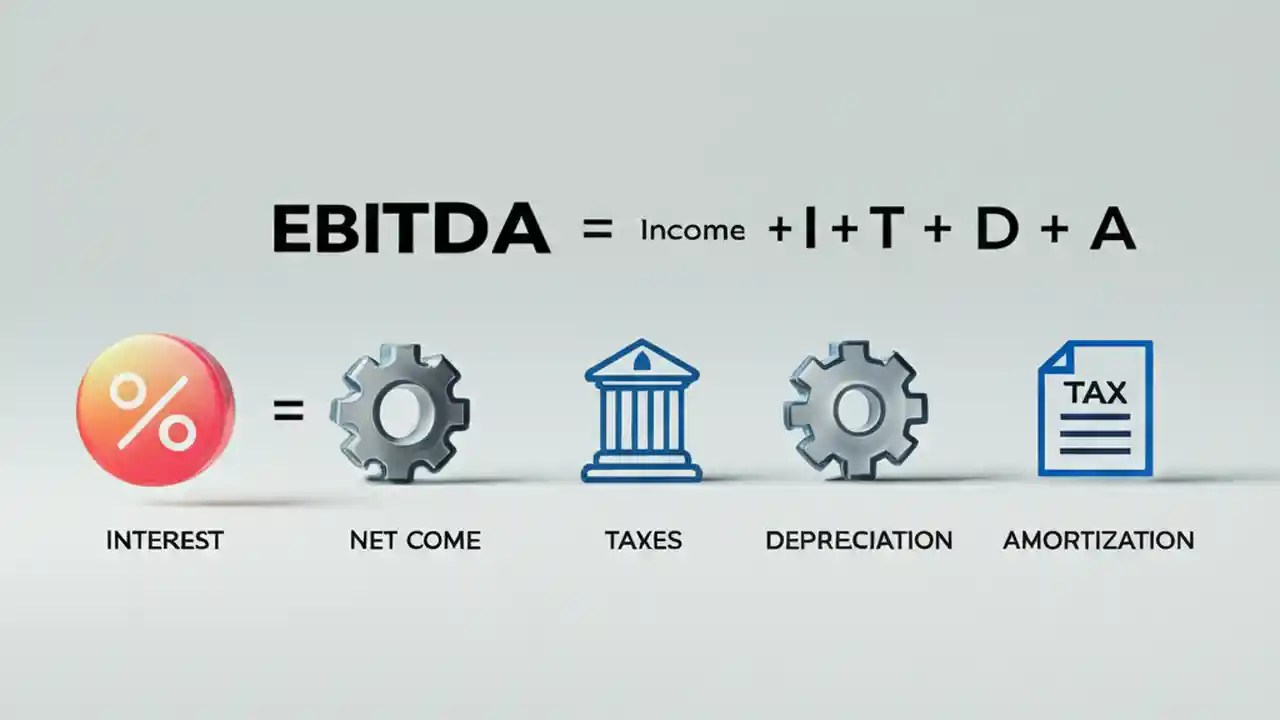 EBITDA = Income + I + T + D + A

%

=

TAX

INTEREST

NET COME

TAXES

DEPRECIATION

AMORTIZATION