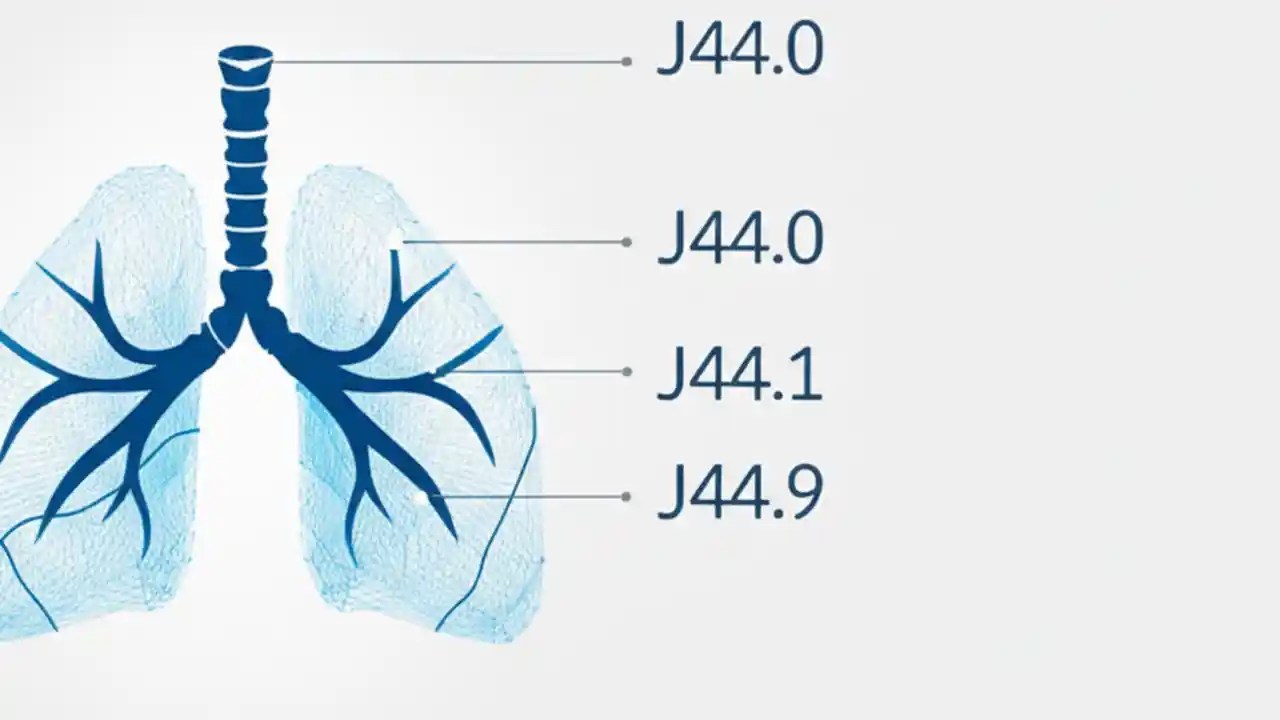 J44.0

J44.0

J44.1

J44.9