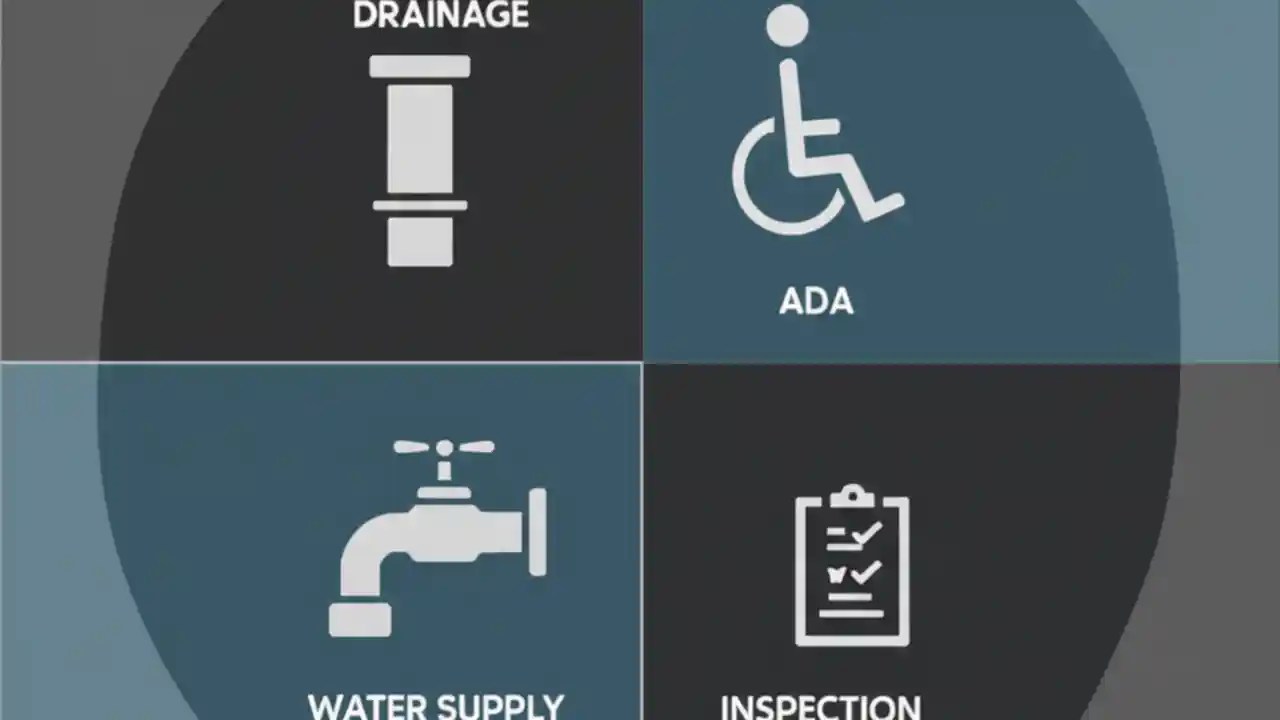 DRAINAGE

ADA

WATER SUPPLY

INSPECTION