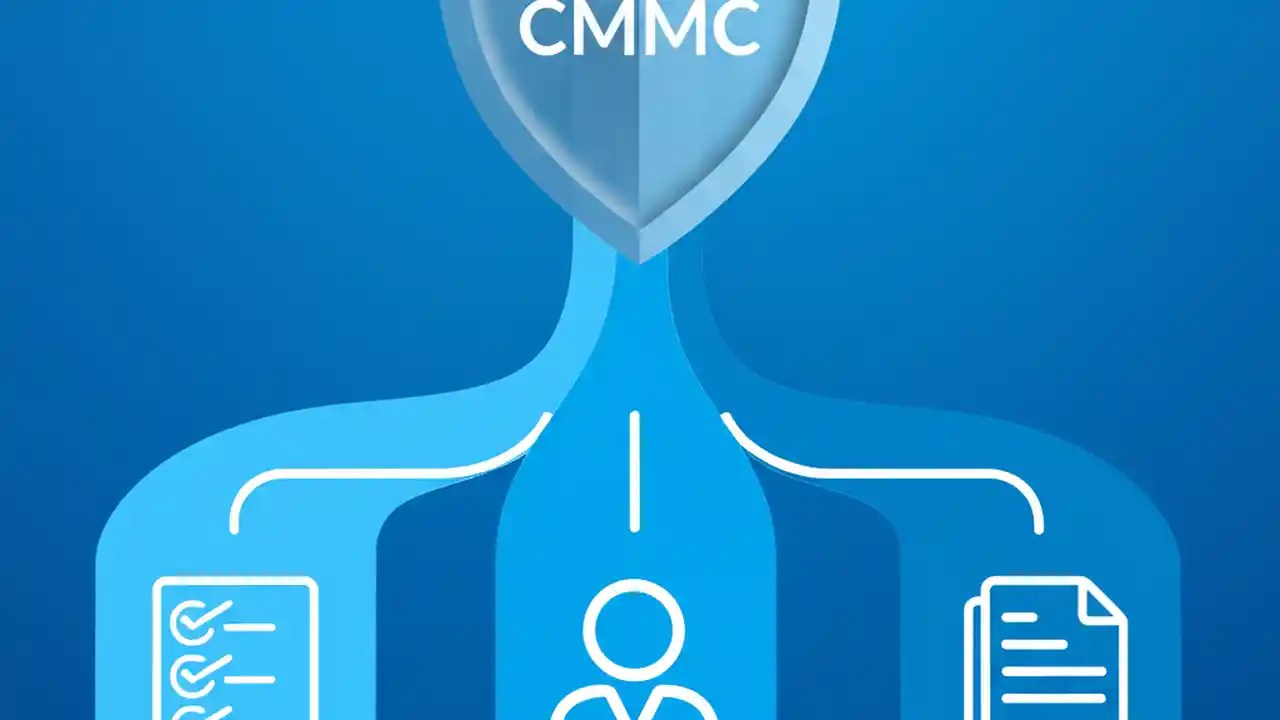 CMMC