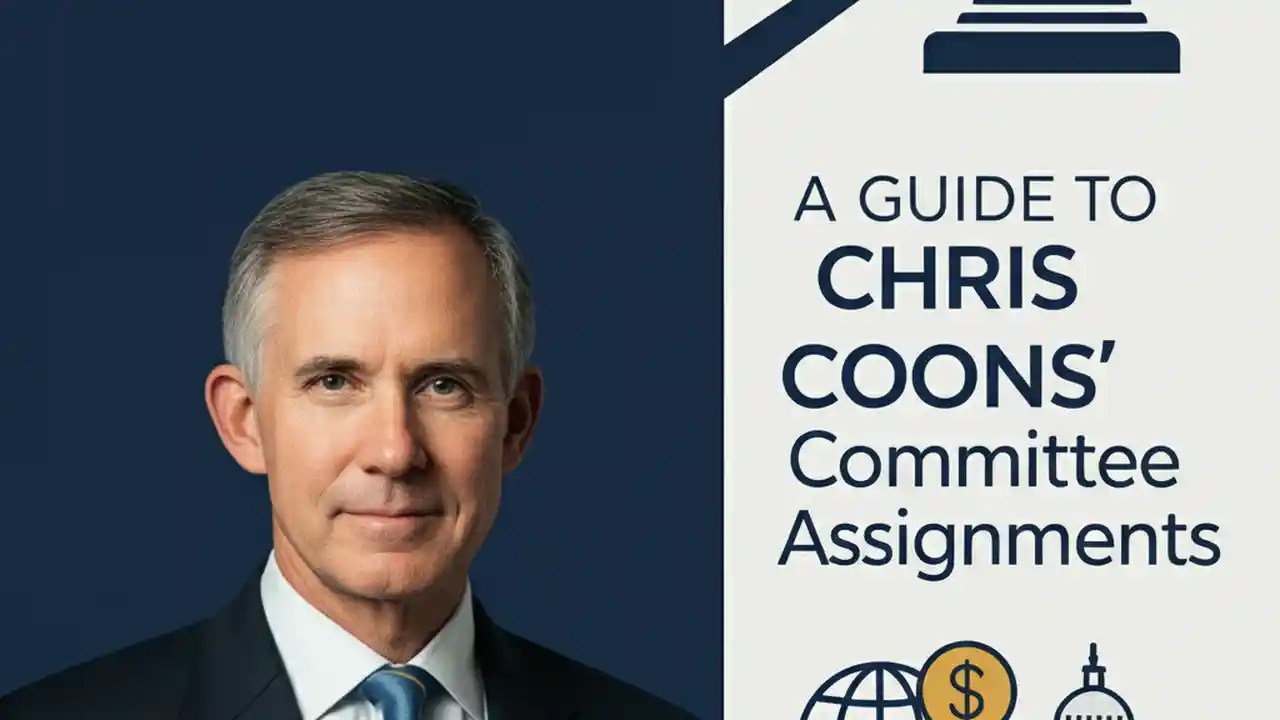 A GUIDE TO
CHRIS
COONS'
Committee
Assignments

$