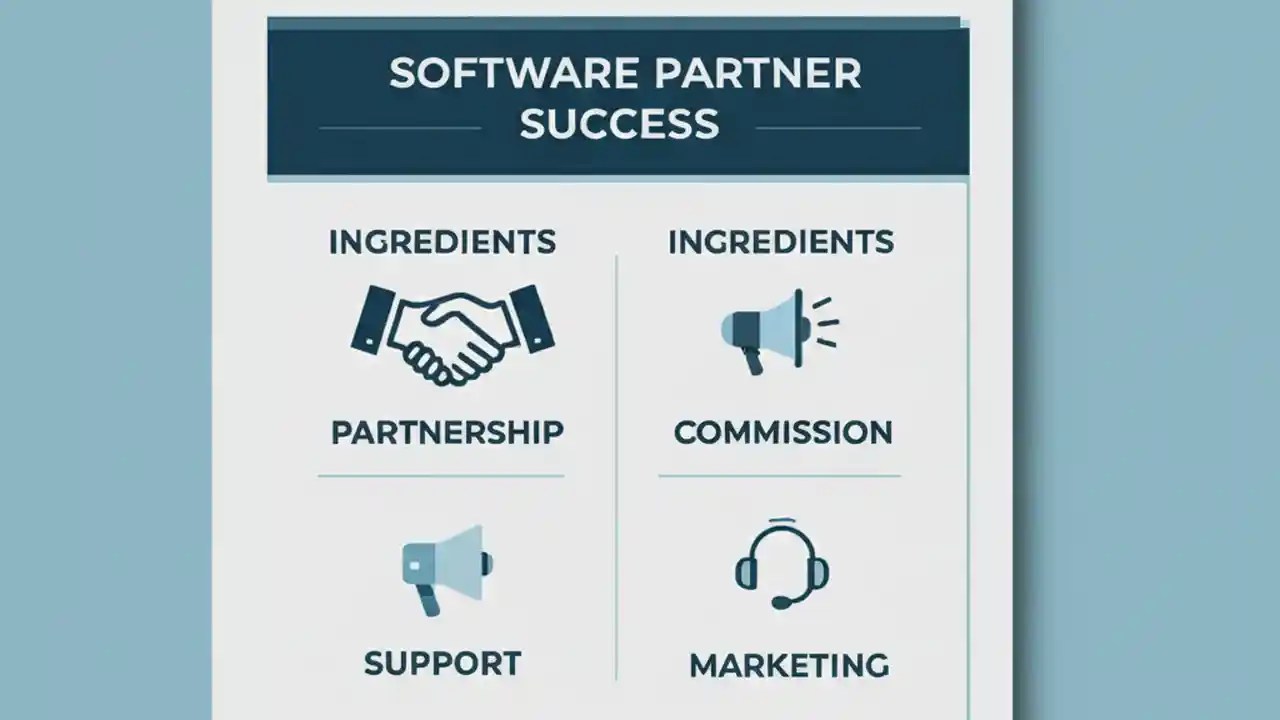 SOFTWARE PARTNER SUCCESS

INGREDIENTS

PARTNERSHIP

SUPPORT

INGREDIENTS

COMMISSION

MARKETING