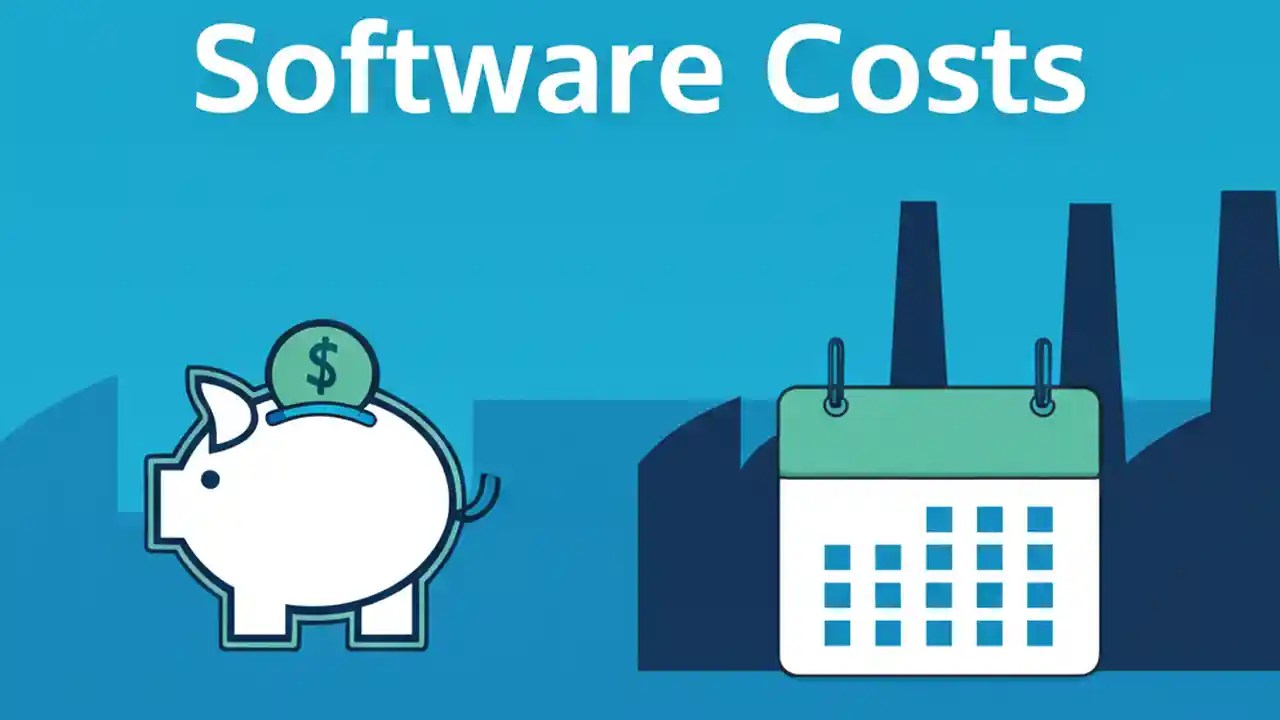 Software Costs

$