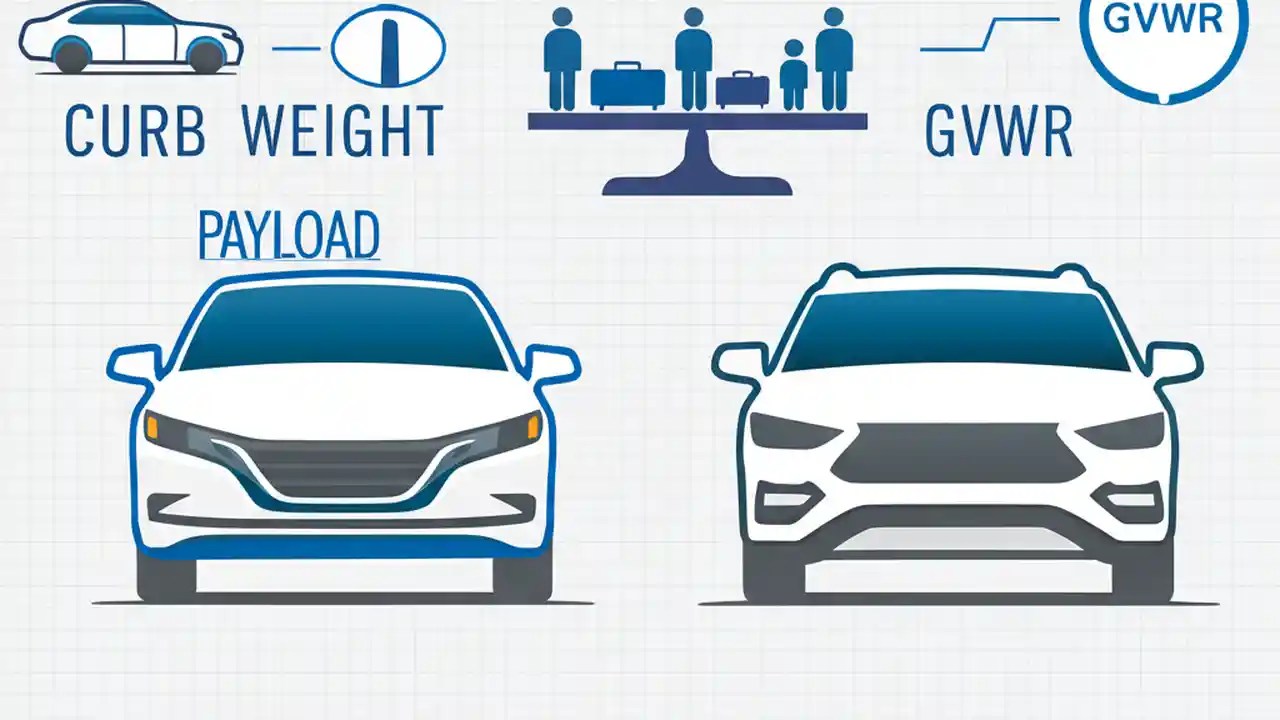 GVWR

CURB WEIGHT

GVWR

PAYLOAD