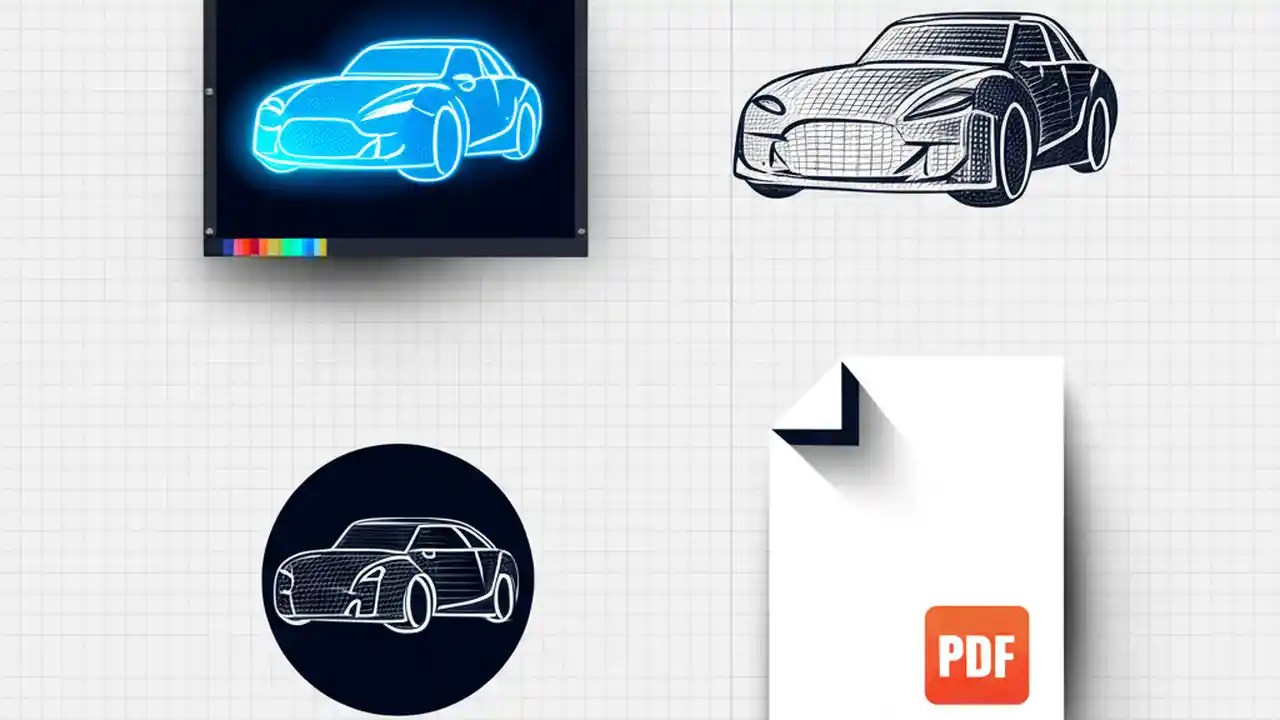 PDF