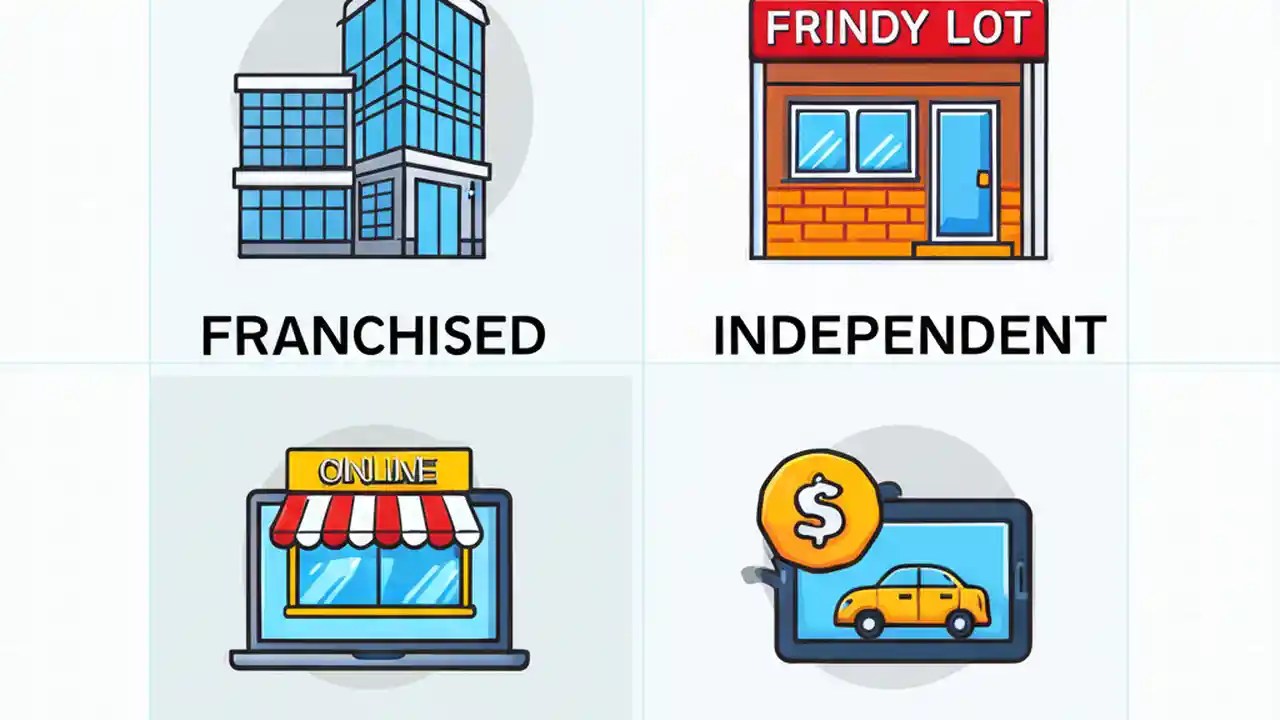 FRINDY LOT

FRANCHISED

INDEPENDENT

ONLINE

$