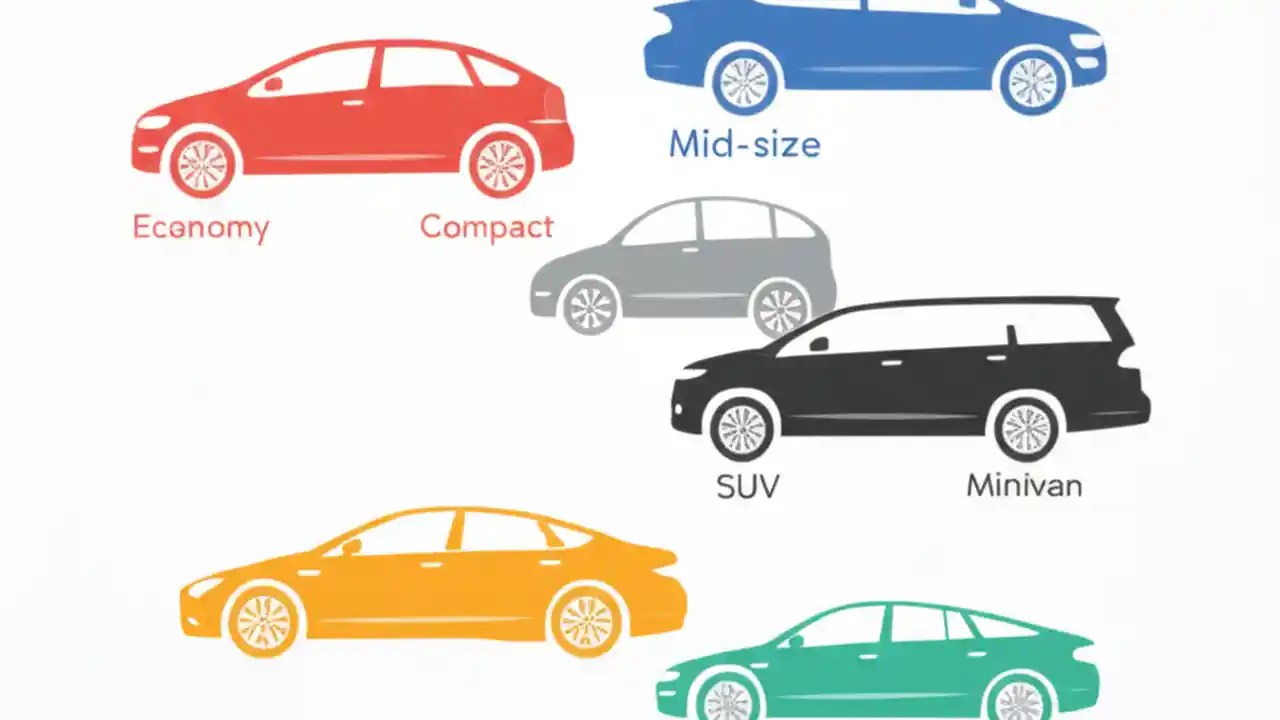 Mid-size

Economy

Compact

SUV

Minivan