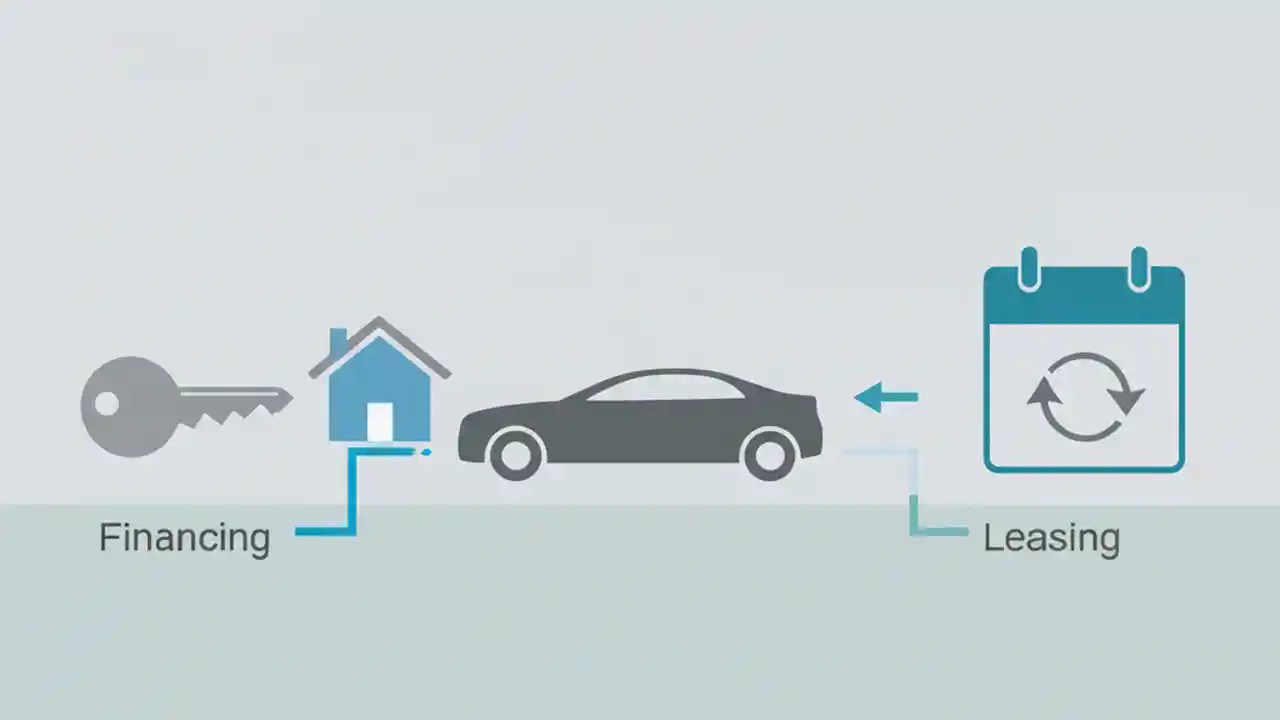 Financing

Leasing