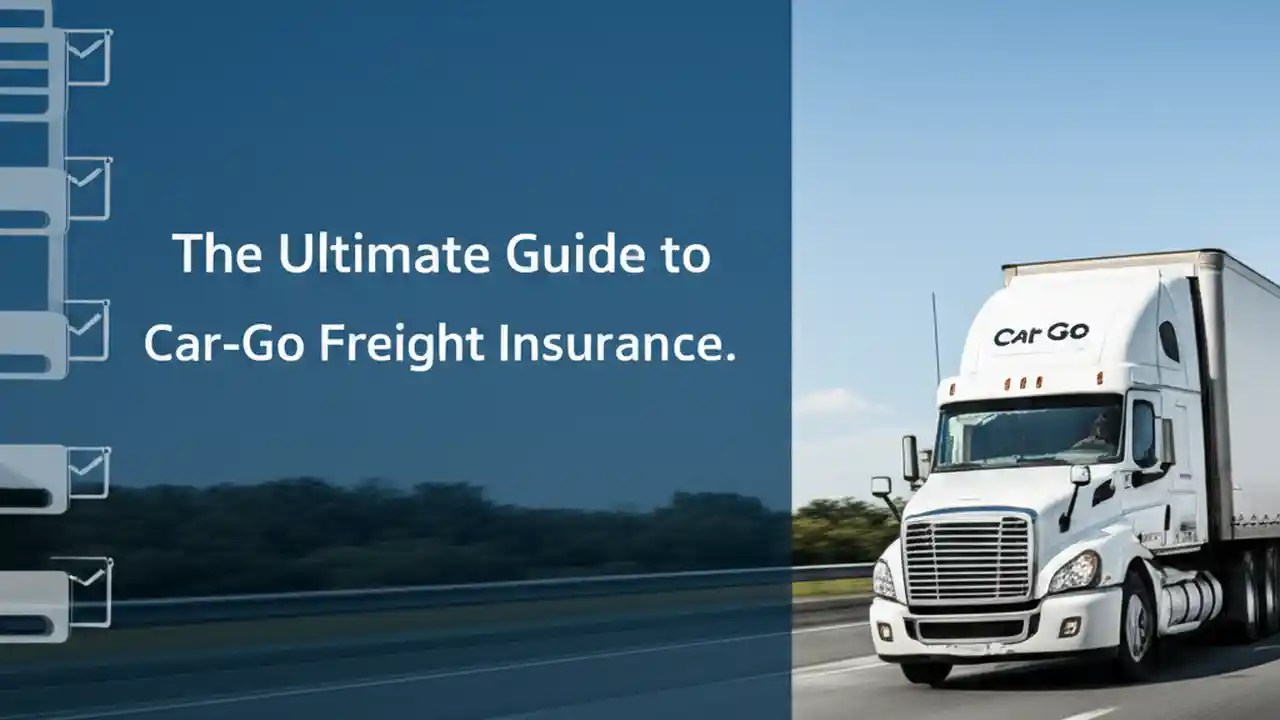 The Ultimate Guide to Car-Go Freight Insurance.

Car Go