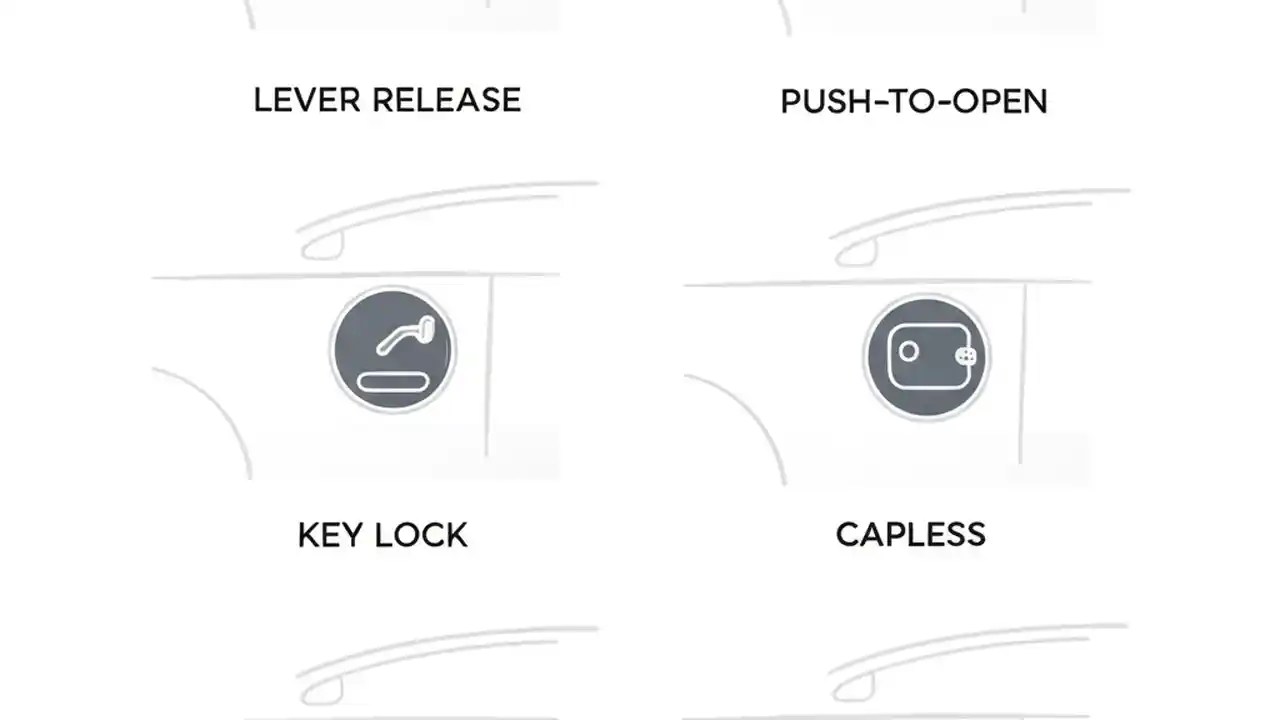 LEVER RELEASE

PUSH-TO-OPEN

KEY LOCK

CAPLESS