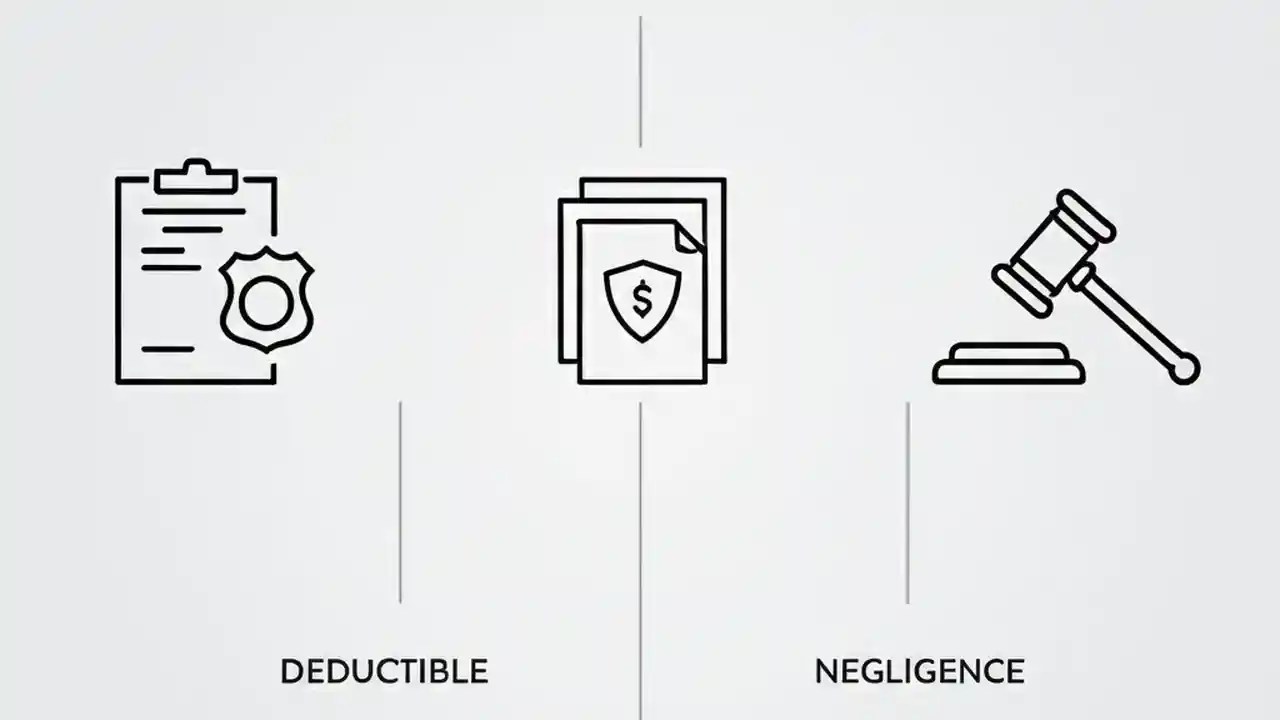 $

DEDUCTIBLE

NEGLIGENCE