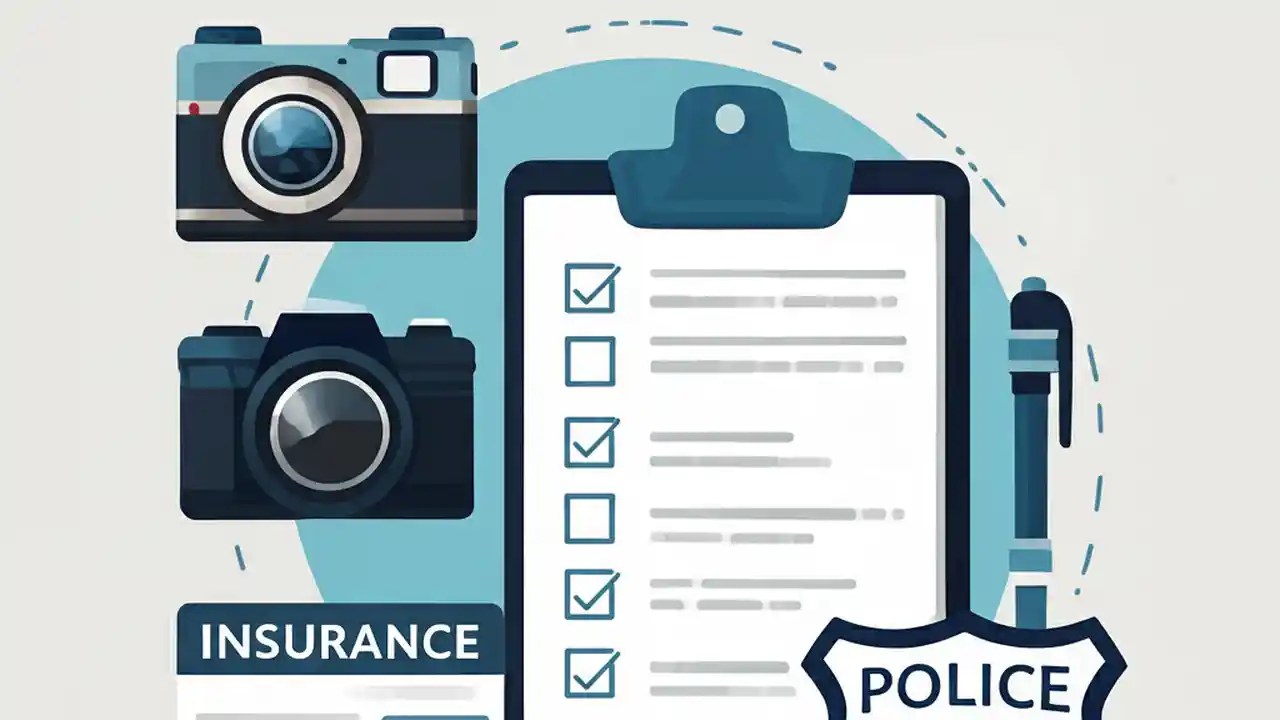 INSURANCE

POLICE