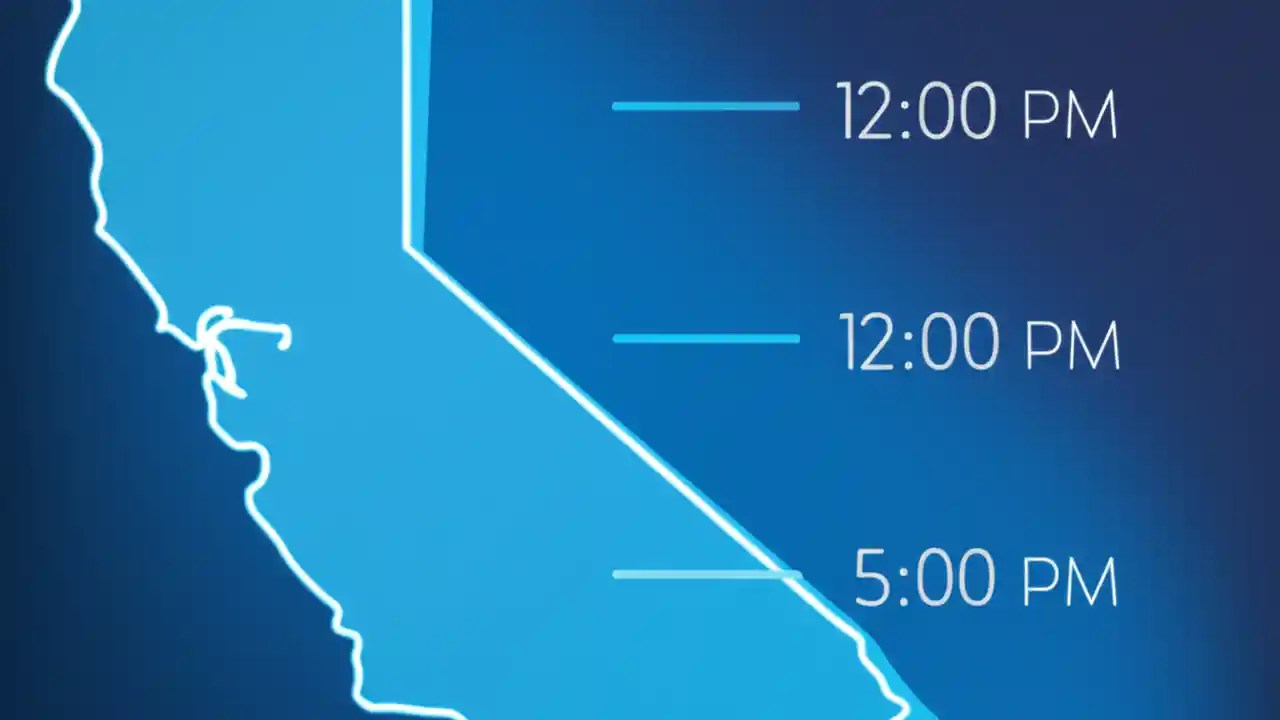 12:00 PM

12:00 PM

5:00 PM