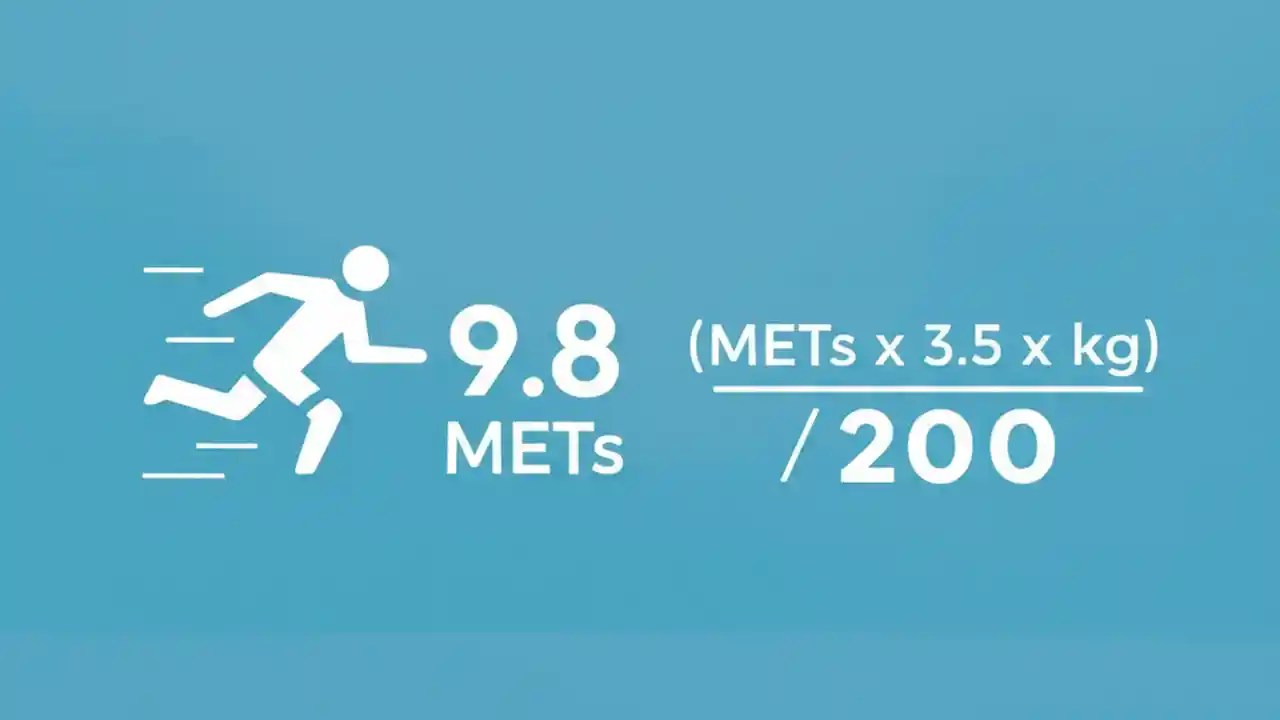 9.8
METs

(METs x 3.5 x kg)
/ 200