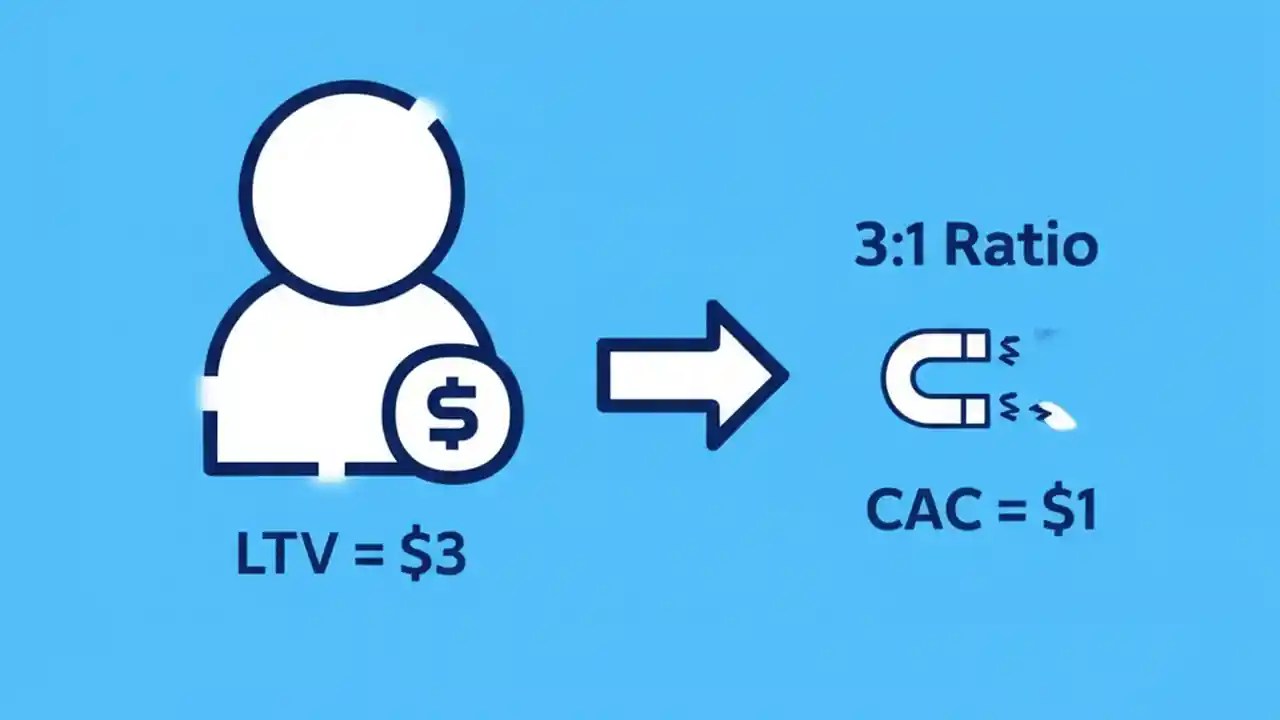 $

LTV = $3

3:1 Ratio

CAC = $1