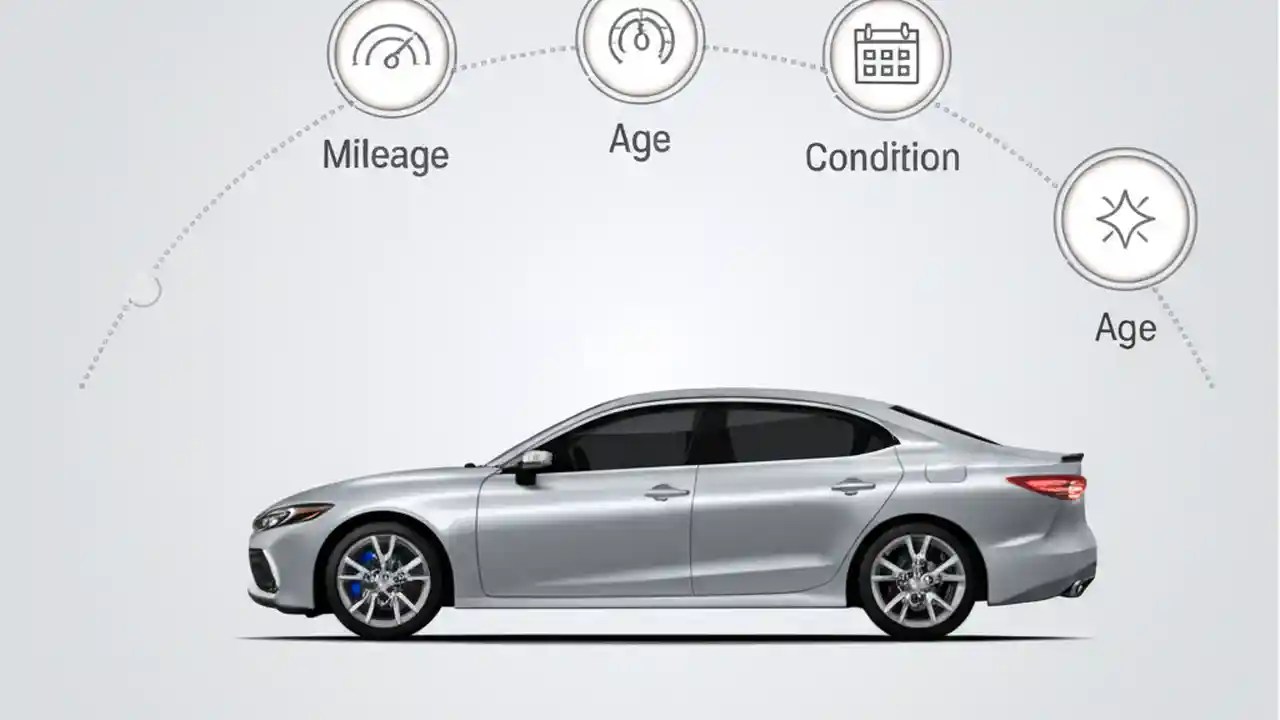 Mileage

Age

Condition

Age