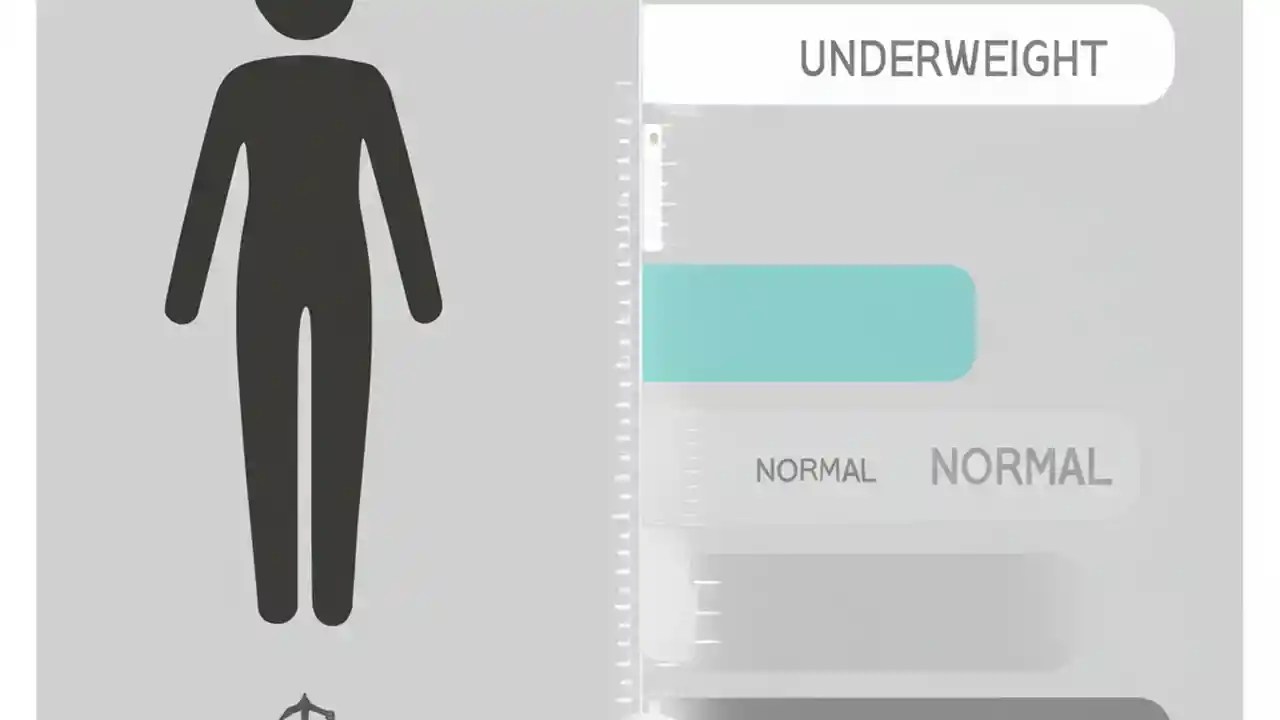 UNDERWEIGHT

NORMAL NORMAL