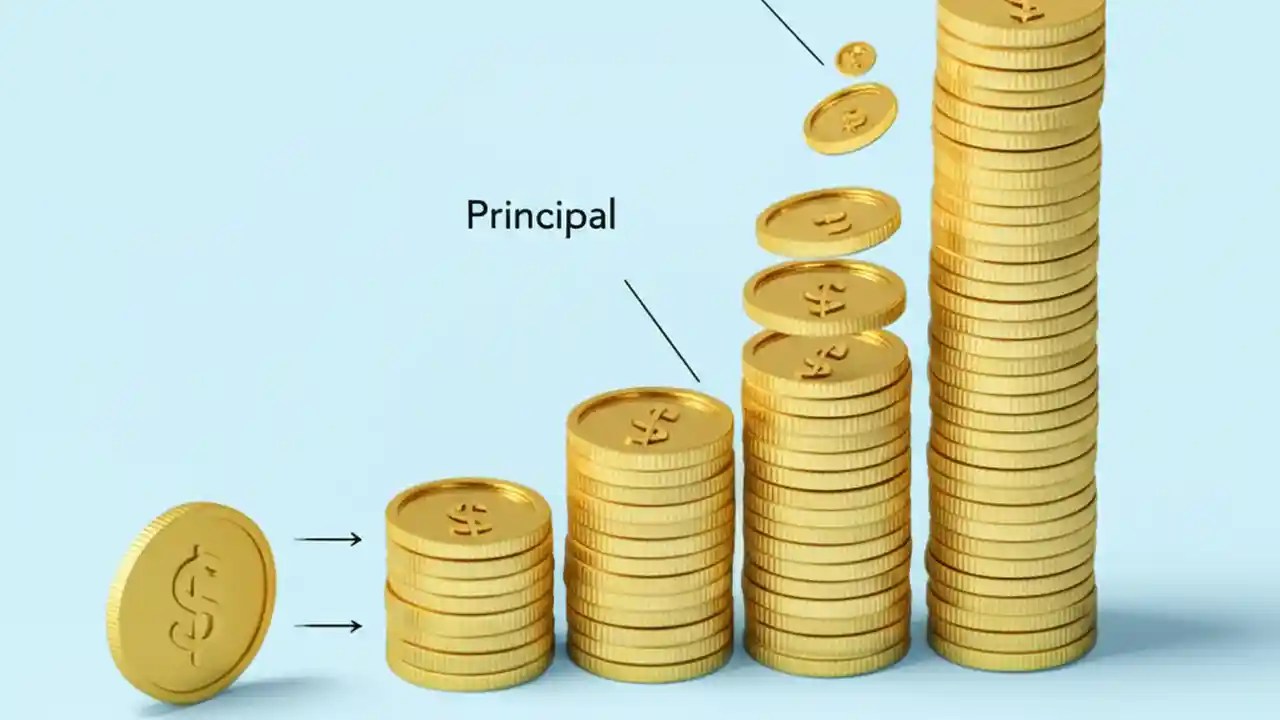 Principal