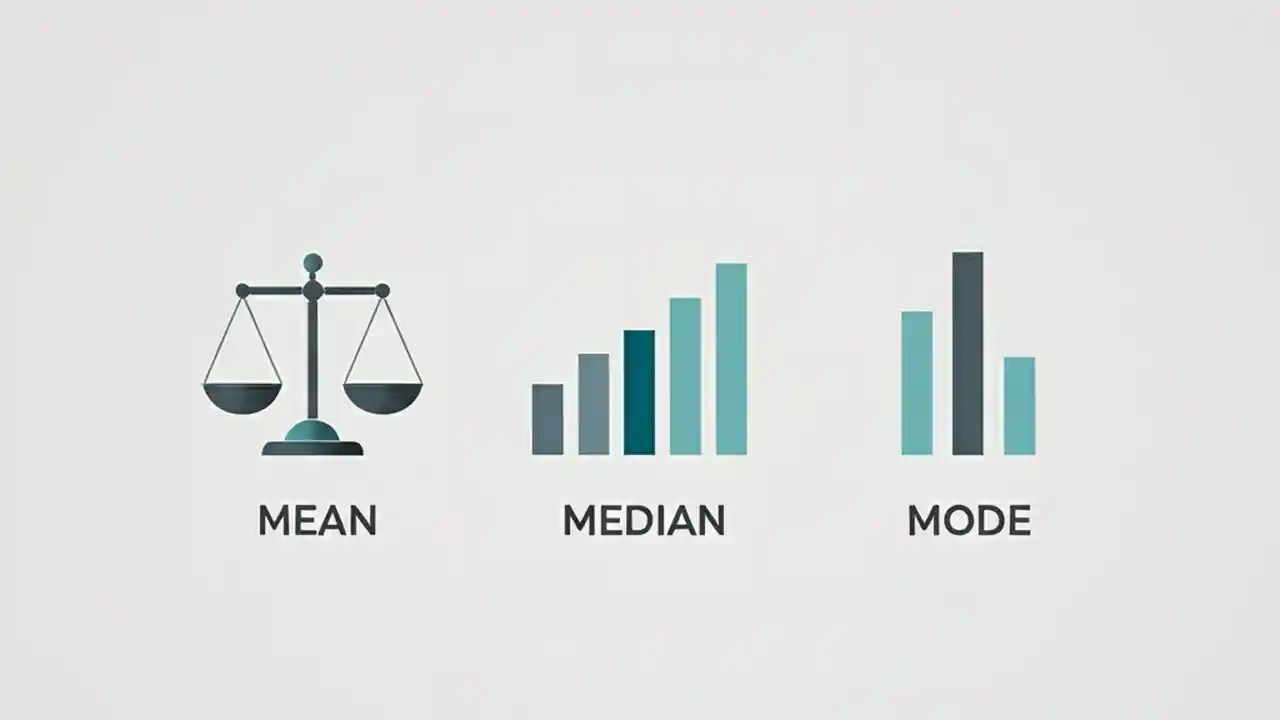 MEAN

MEDIAN

MODE