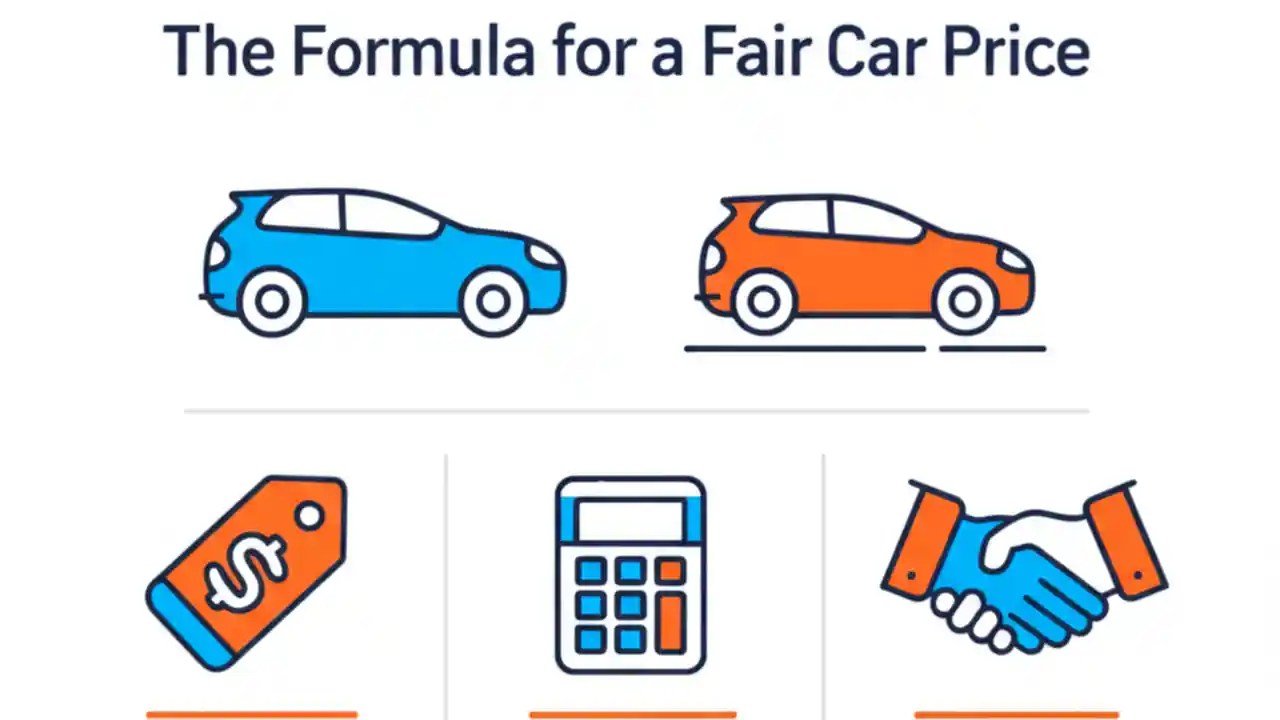 The Formula for a Fair Car Price

$