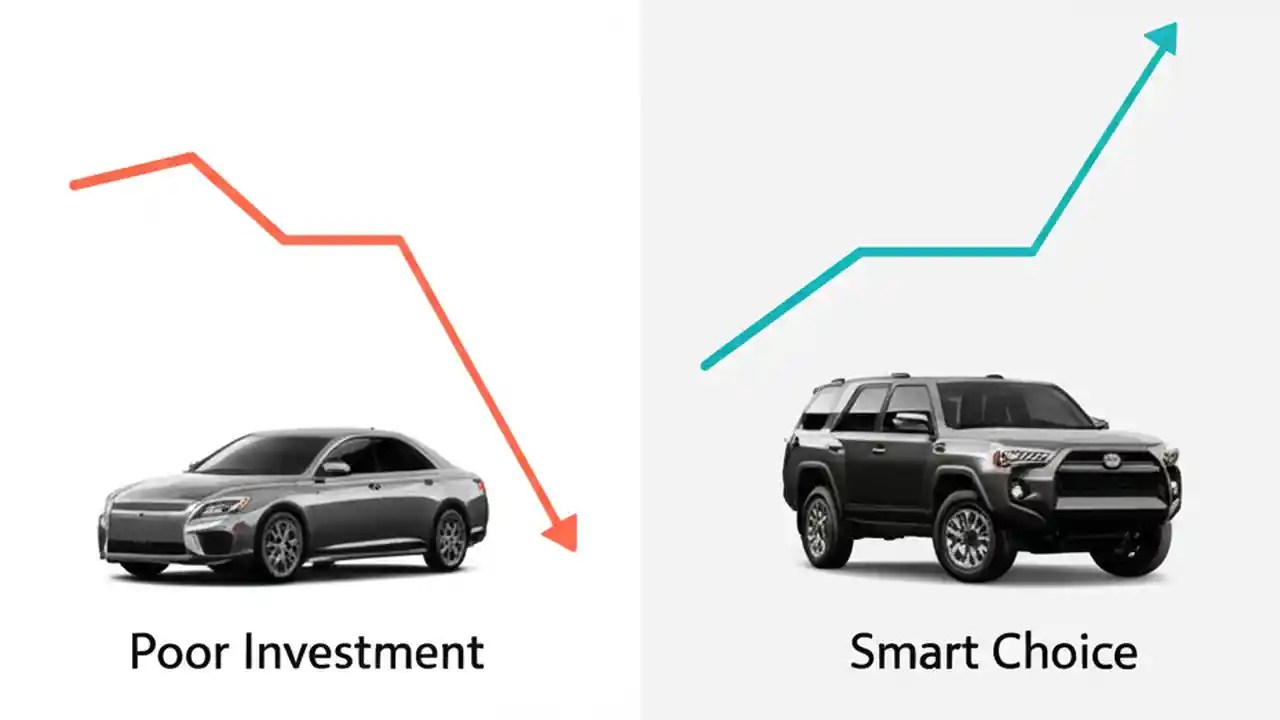 Poor Investment

Smart Choice