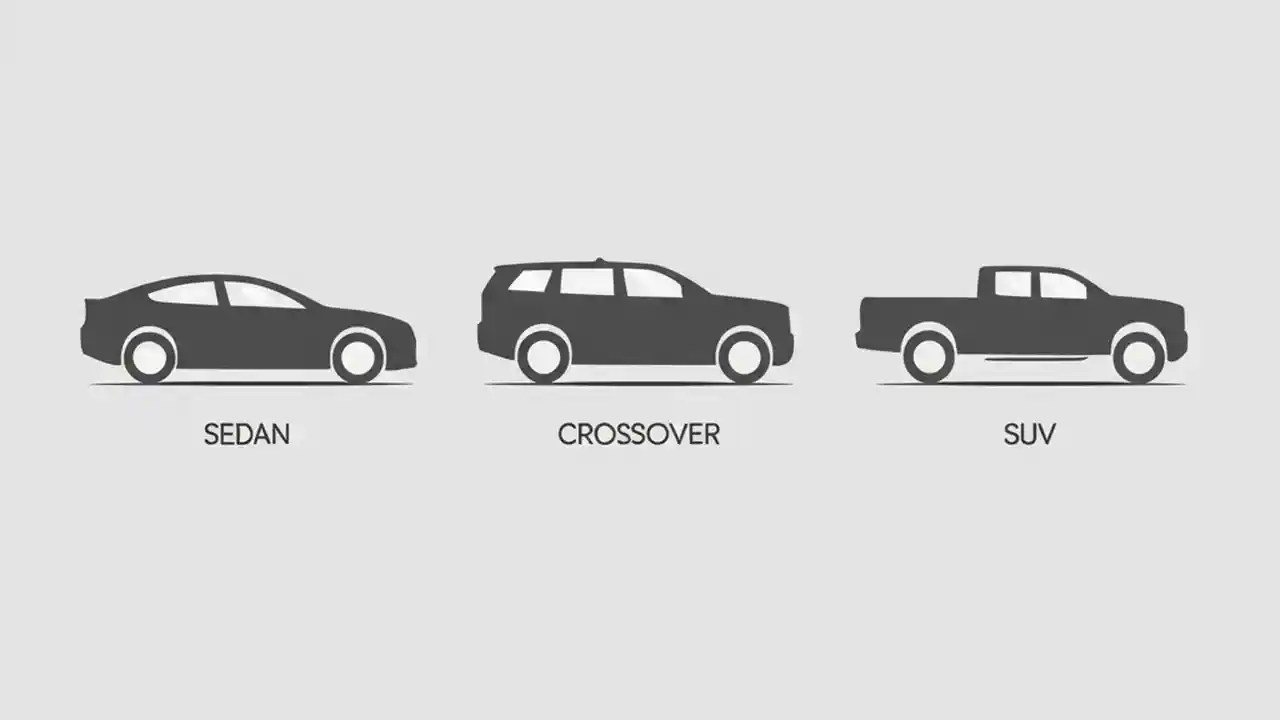 SEDAN

CROSSOVER

SUV