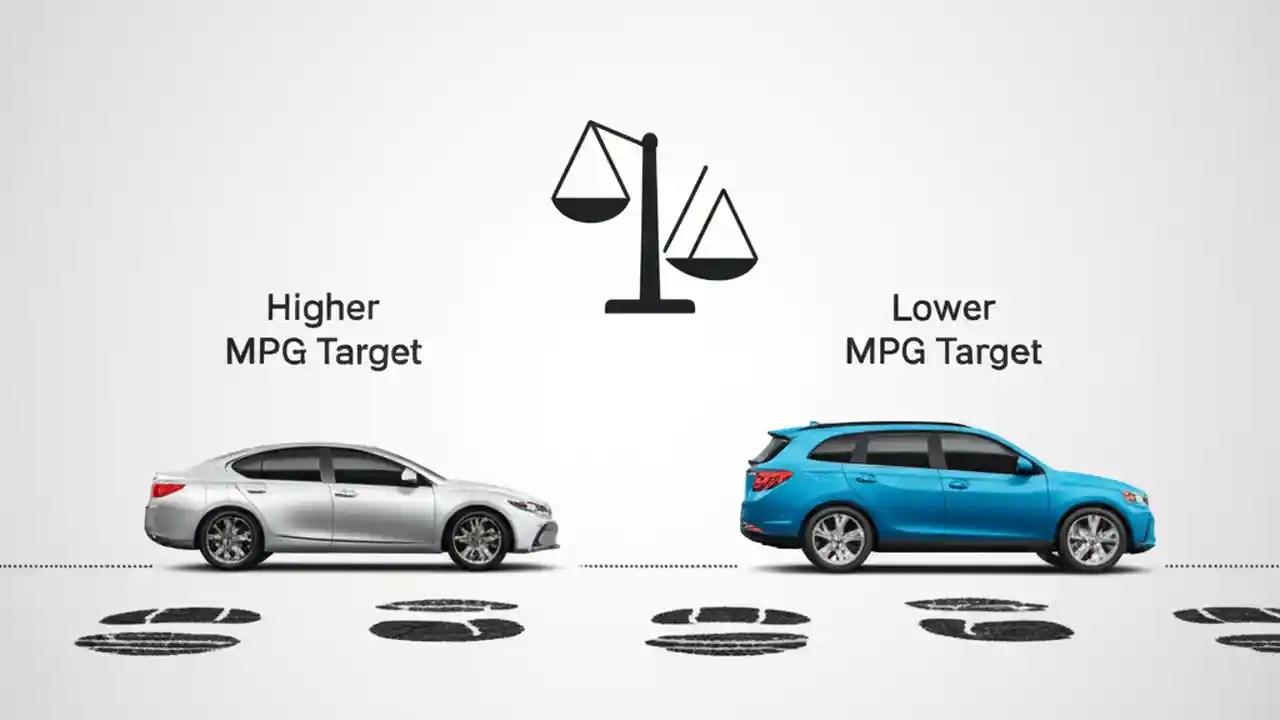 Higher
MPG Target

Lower
MPG Target