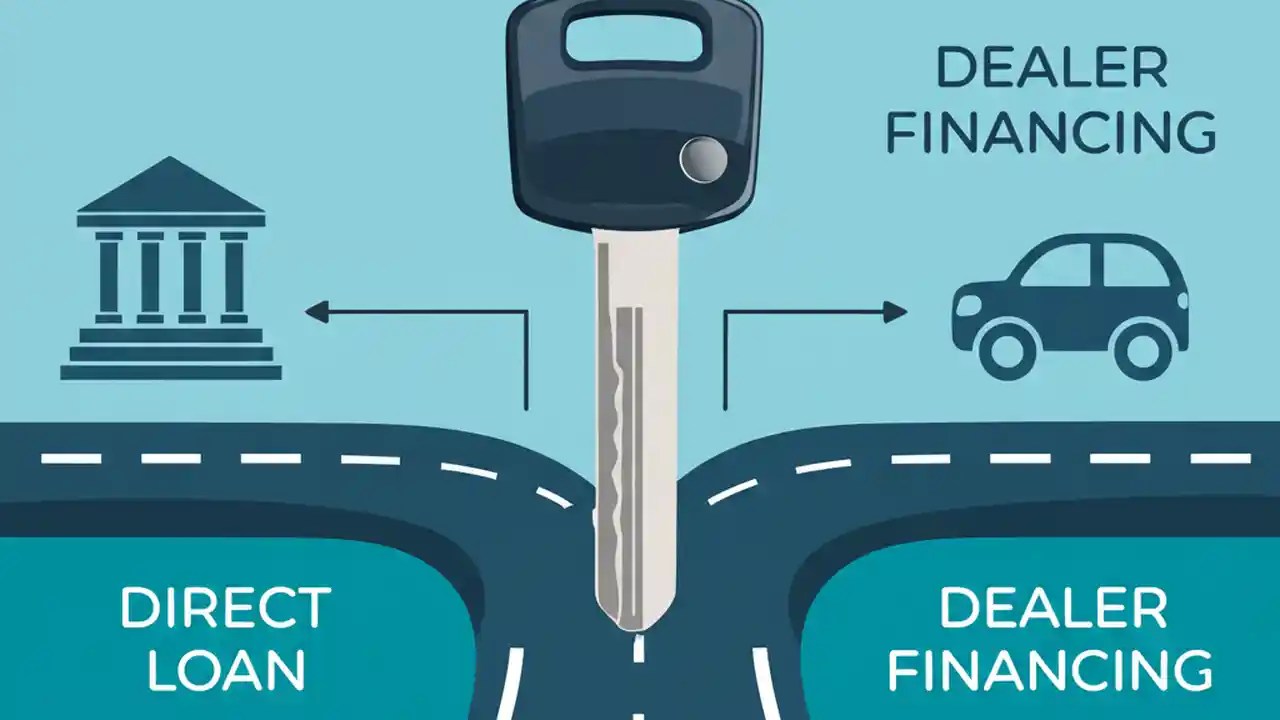 DEALER FINANCING

DIRECT LOAN

DEALER FINANCING