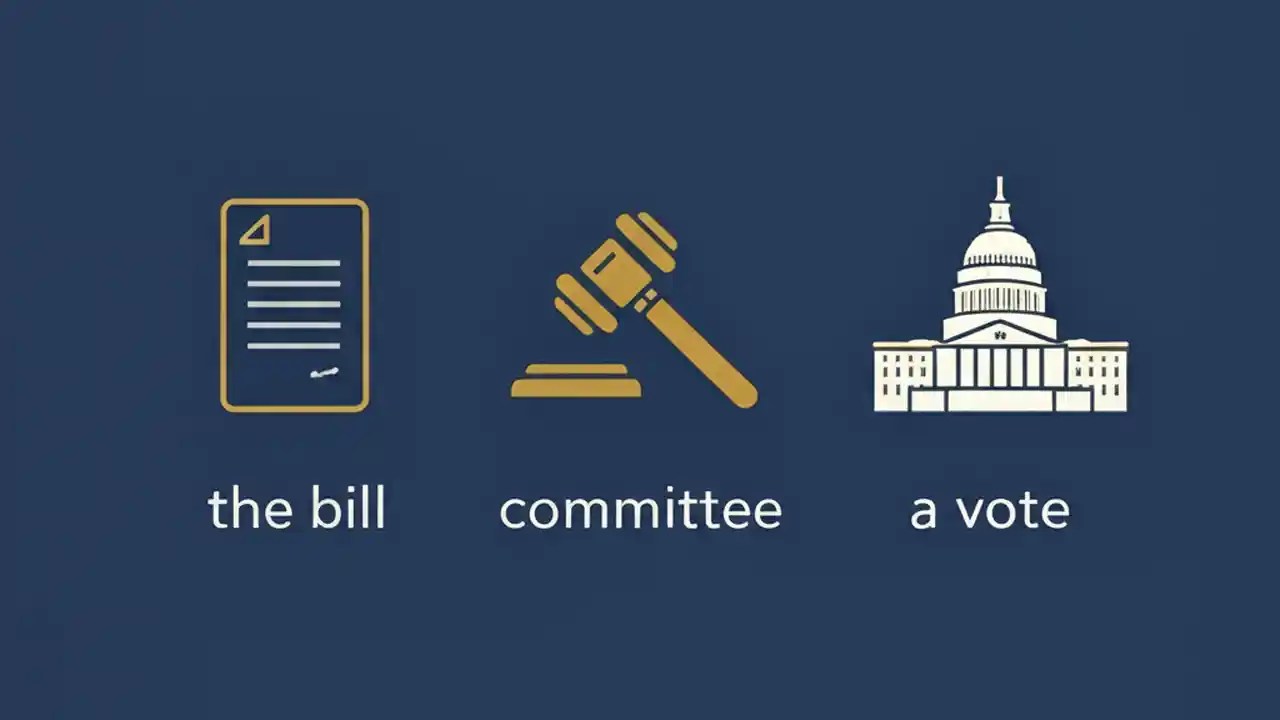 the bill

committee

a vote