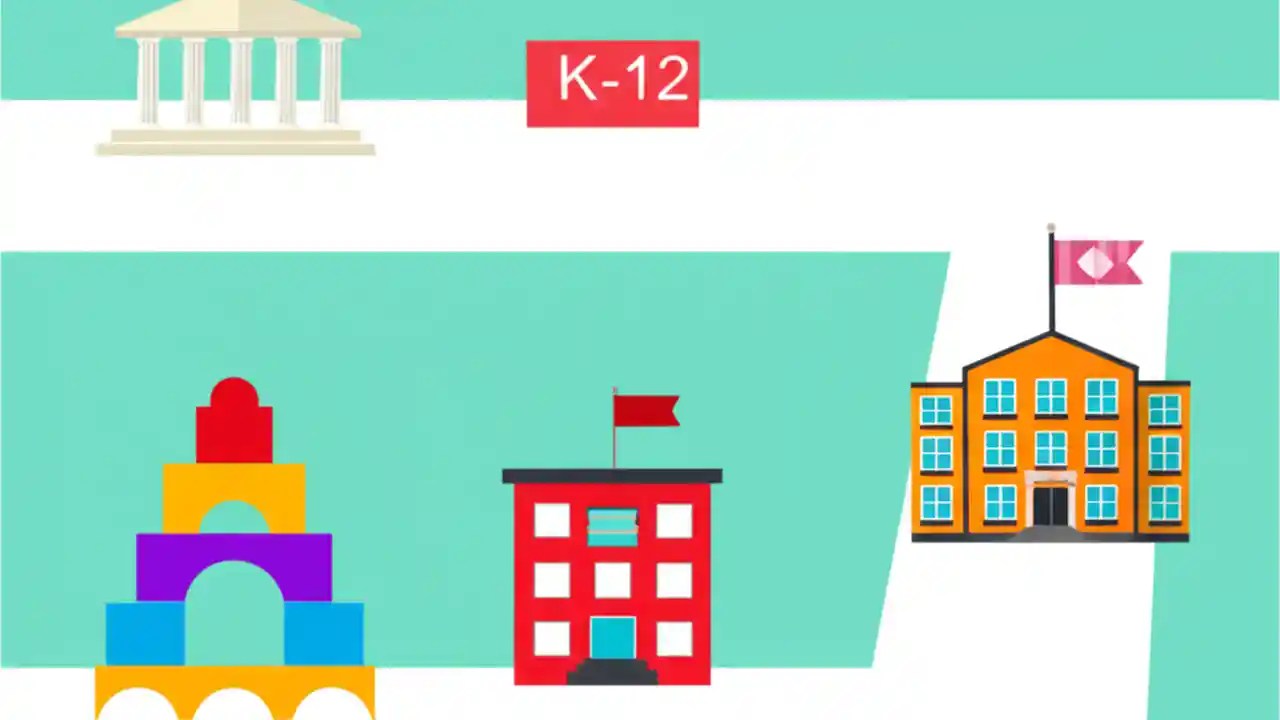 K-12