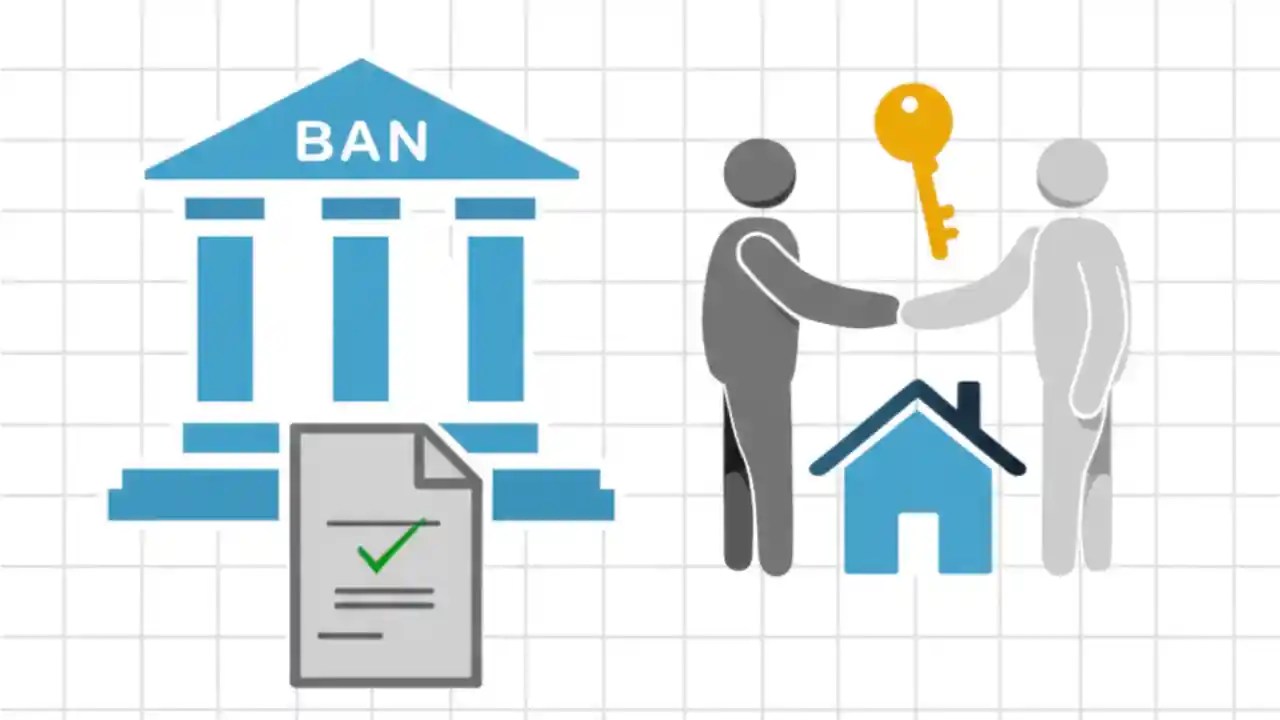 BAN