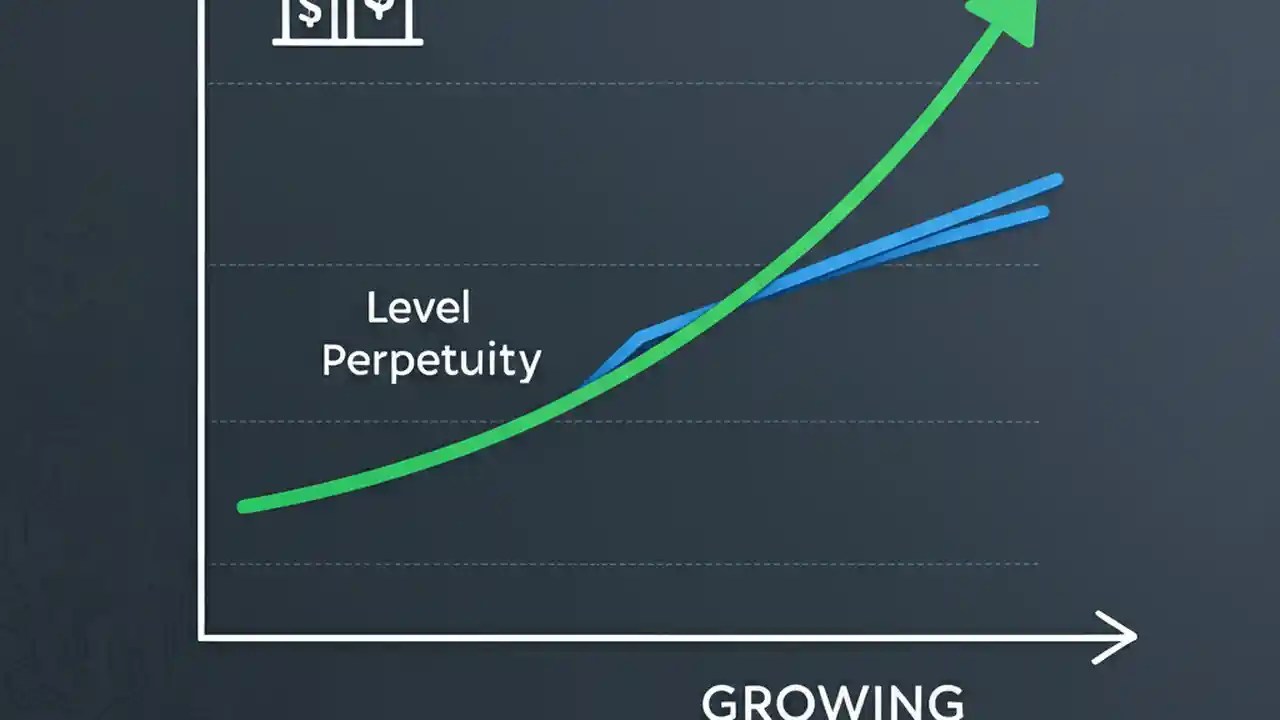 $ $

Level Perpetuity

GROWING