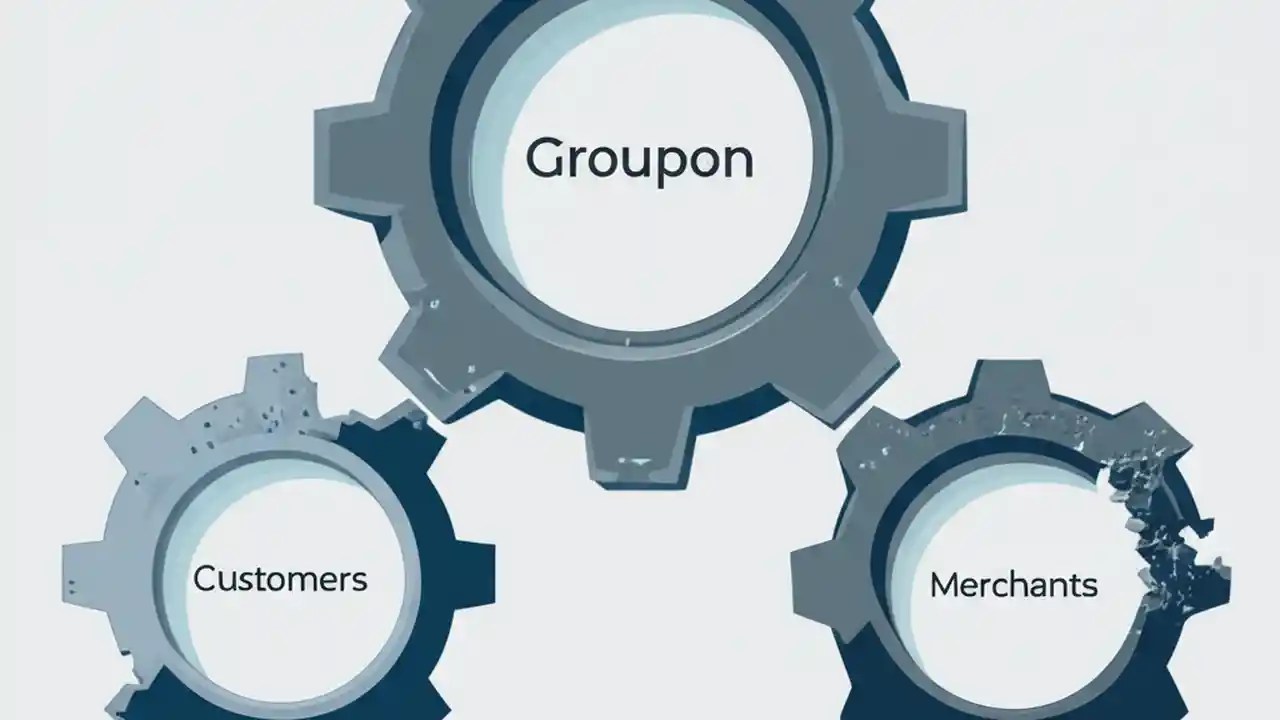 Groupon

Customers

Merchants