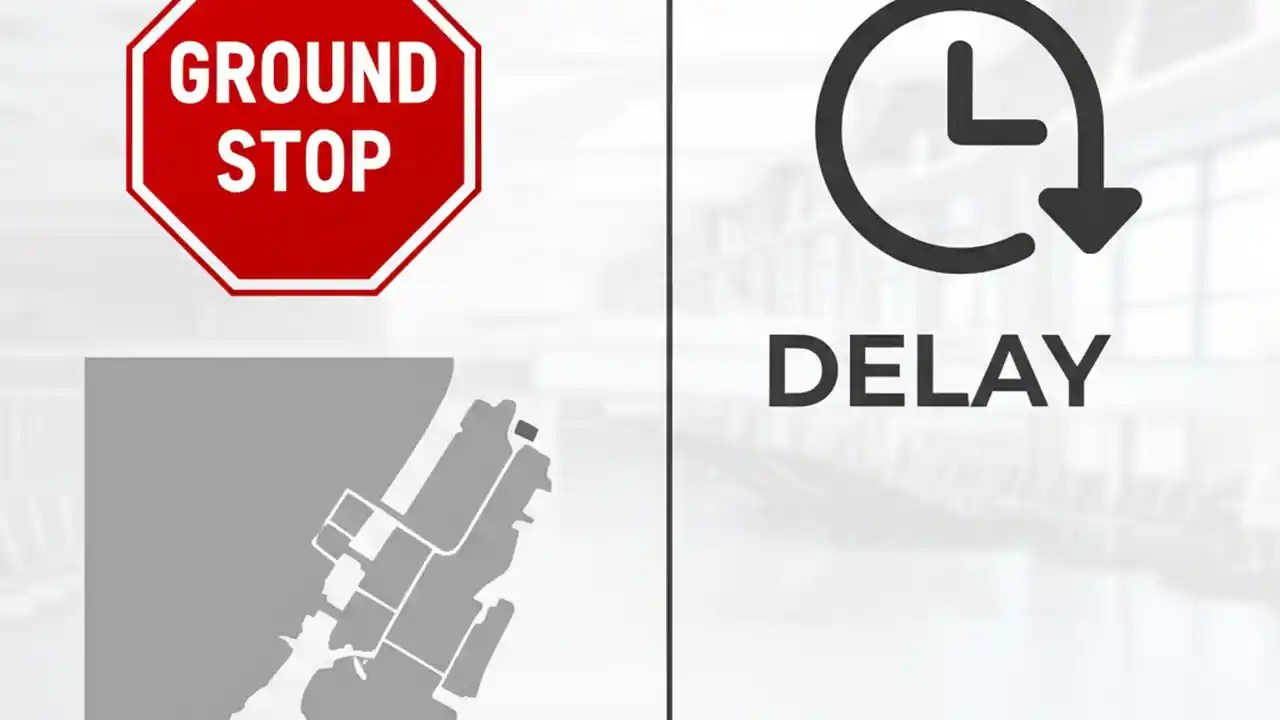 GROUND STOP

DELAY