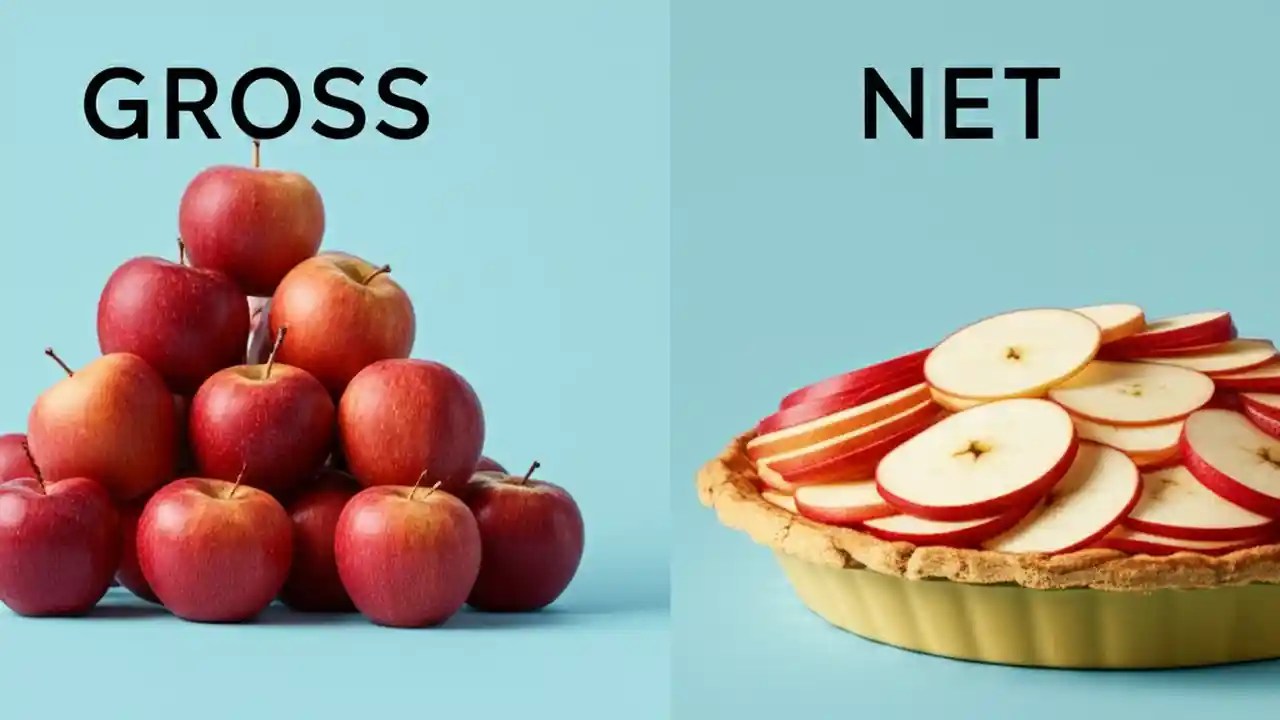 GROSS

NET