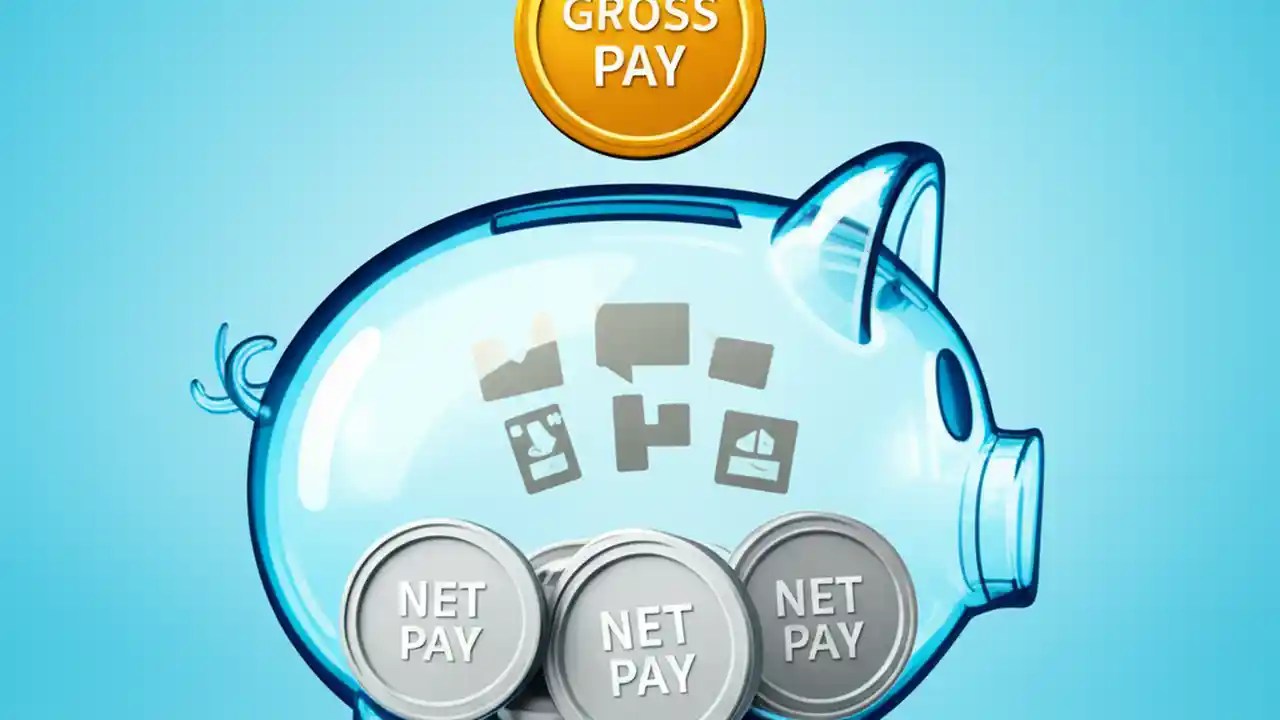 GROSS PAY

NET PAY

NET PAY

NET PAY