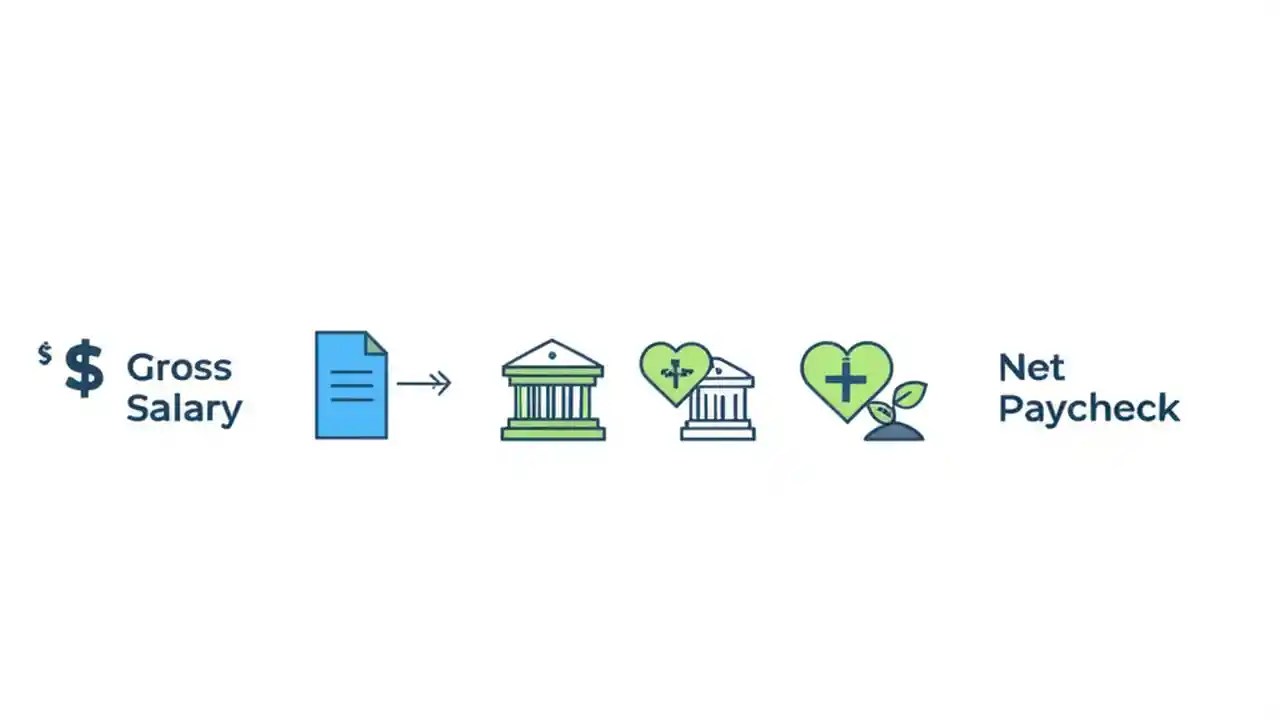 $ $ Gross Salary

Net Paycheck