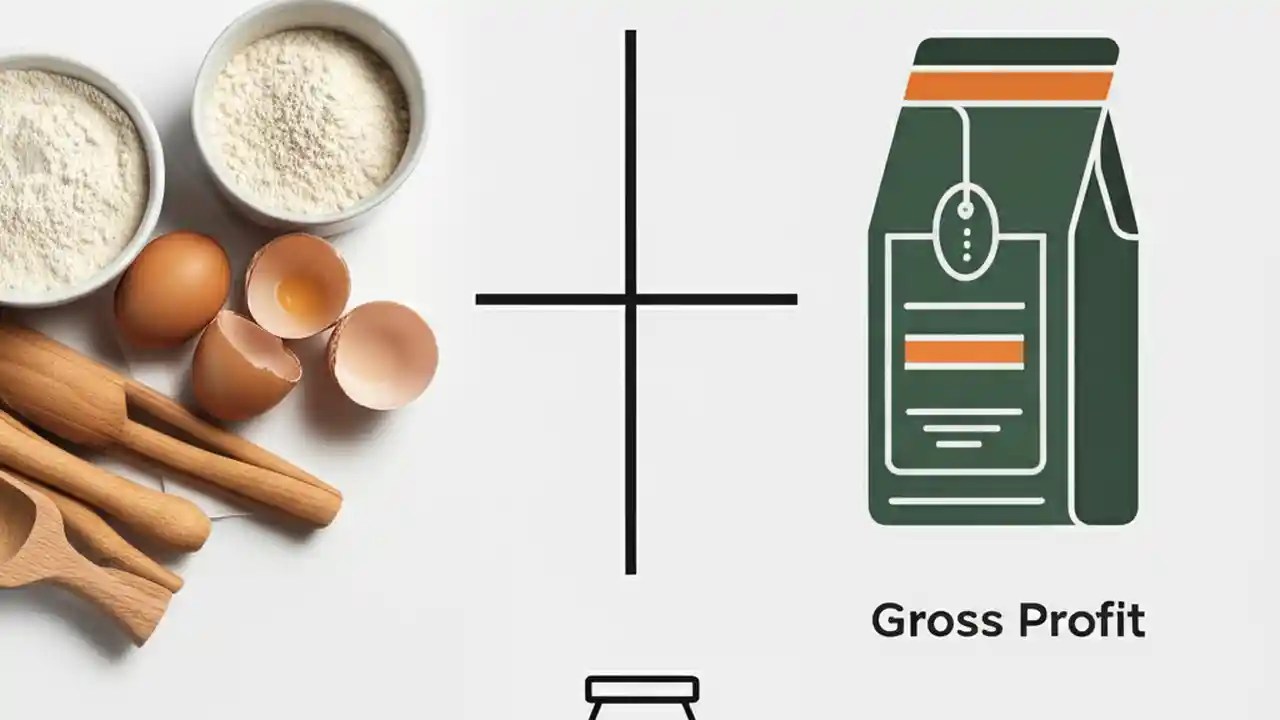 Gross Profit