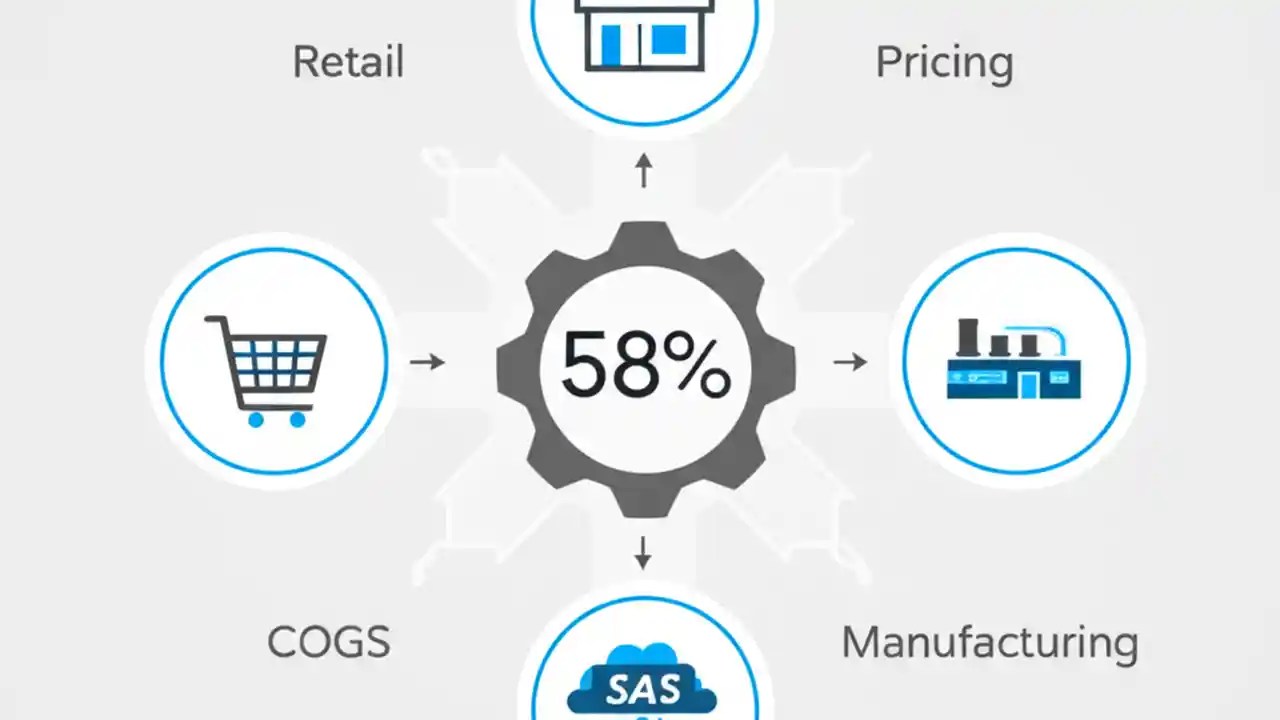 Retail

Pricing

58%

COGS

Manufacturing

SAS