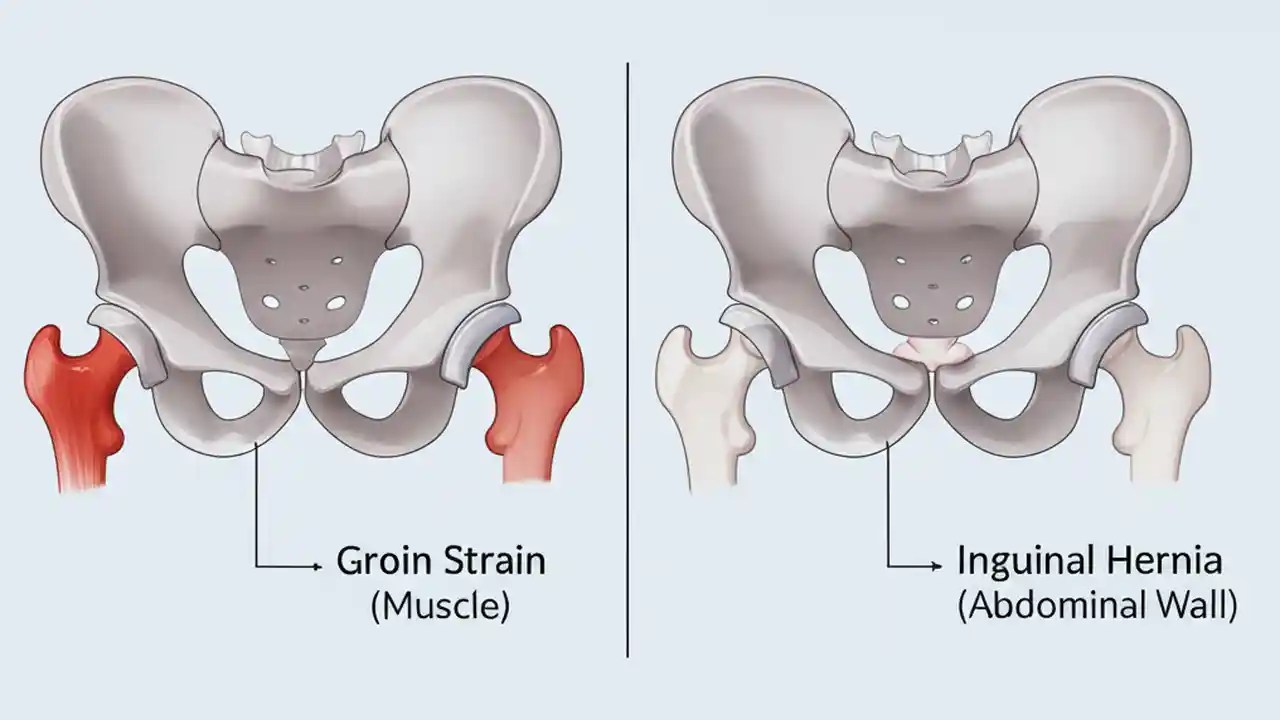 Groin Strain
(Muscle)

Inguinal Hernia
(Abdominal Wall)