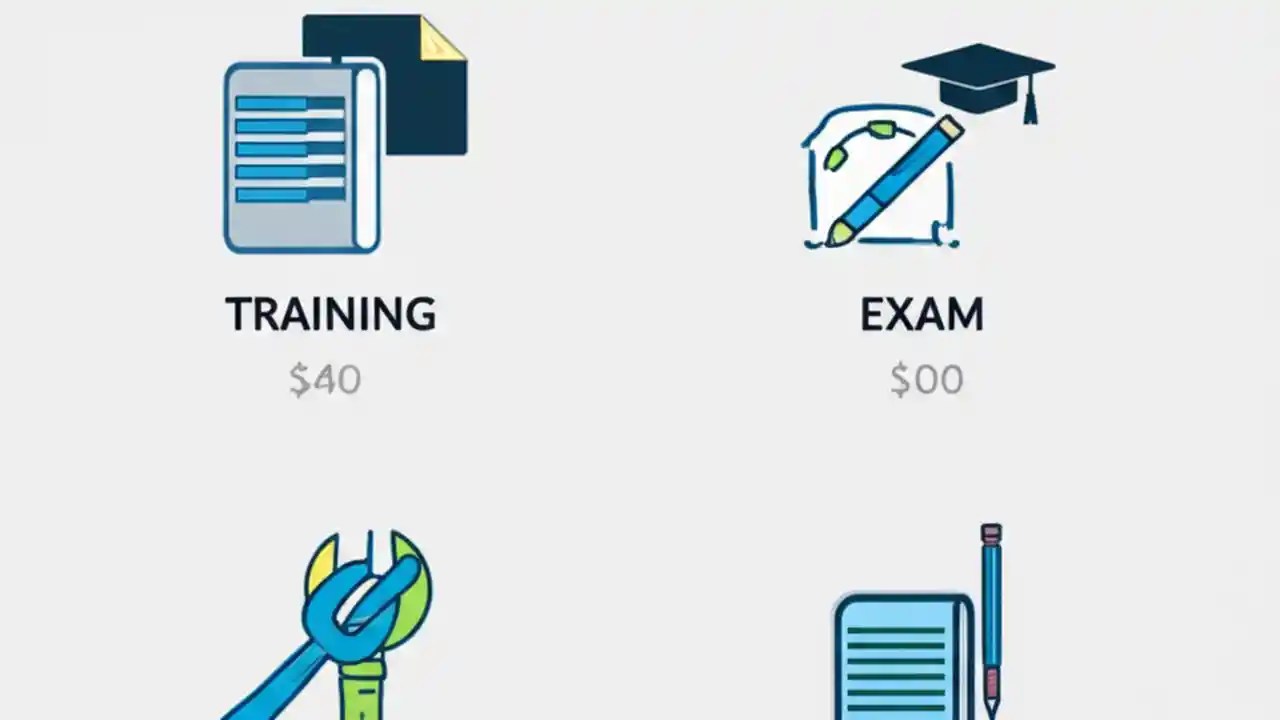 TRAINING
$40

EXAM
$00