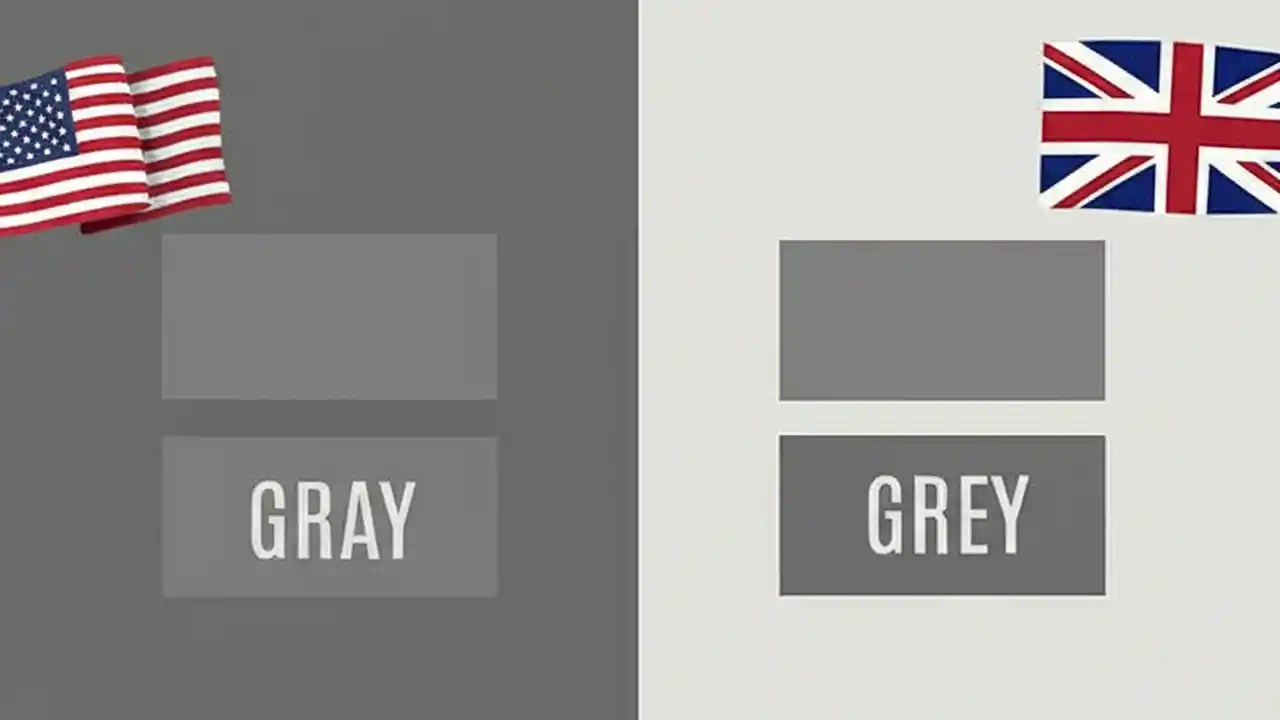 GRAY

GREY