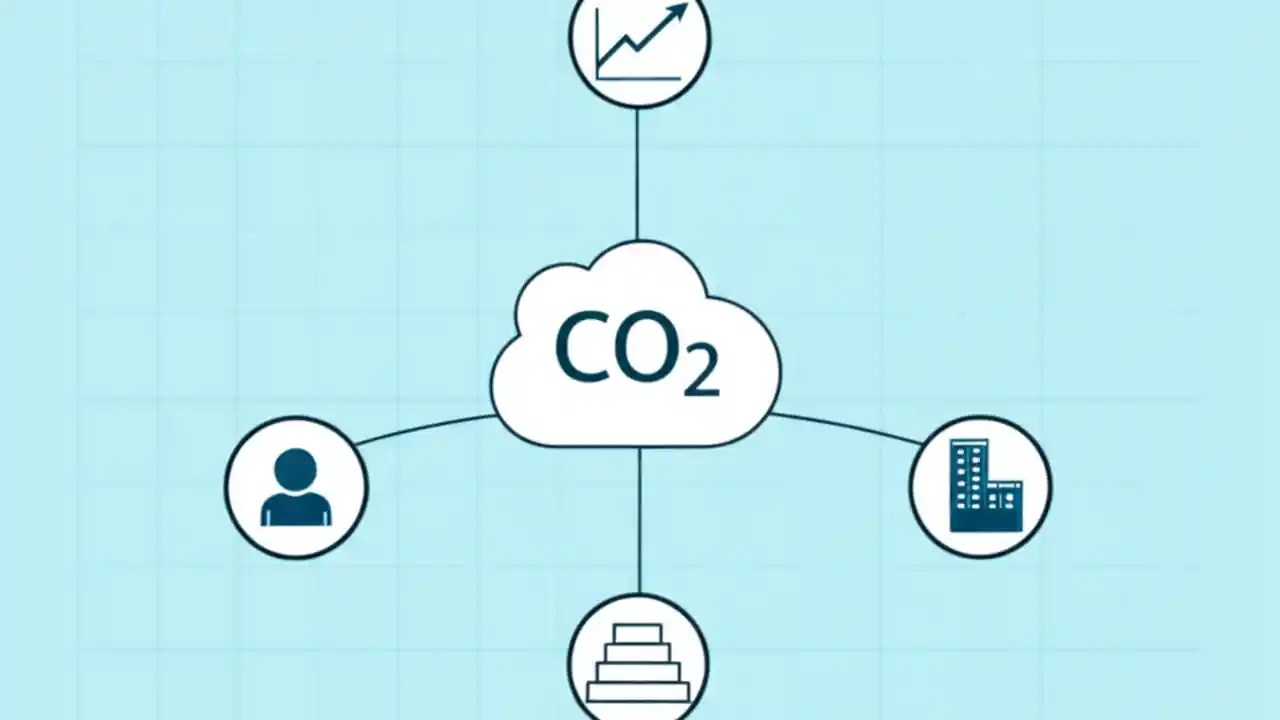 $CO_2$