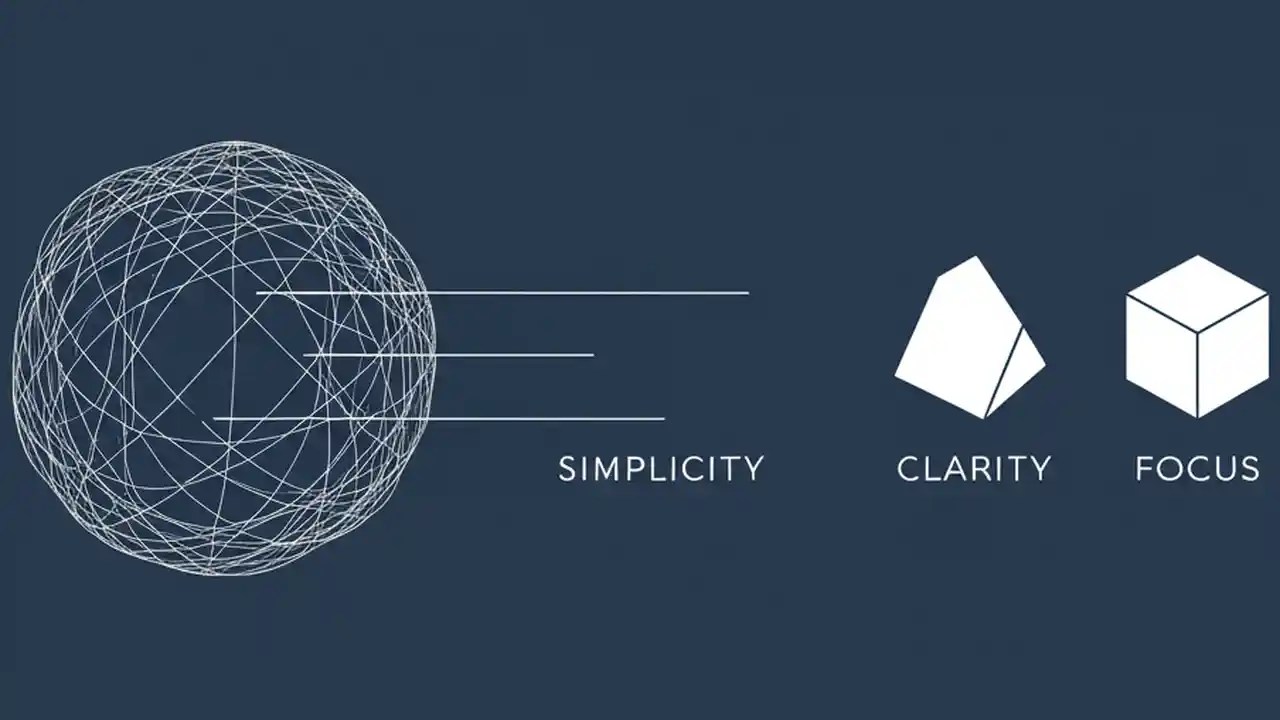 SIMPLICITY

CLARITY

FOCUS