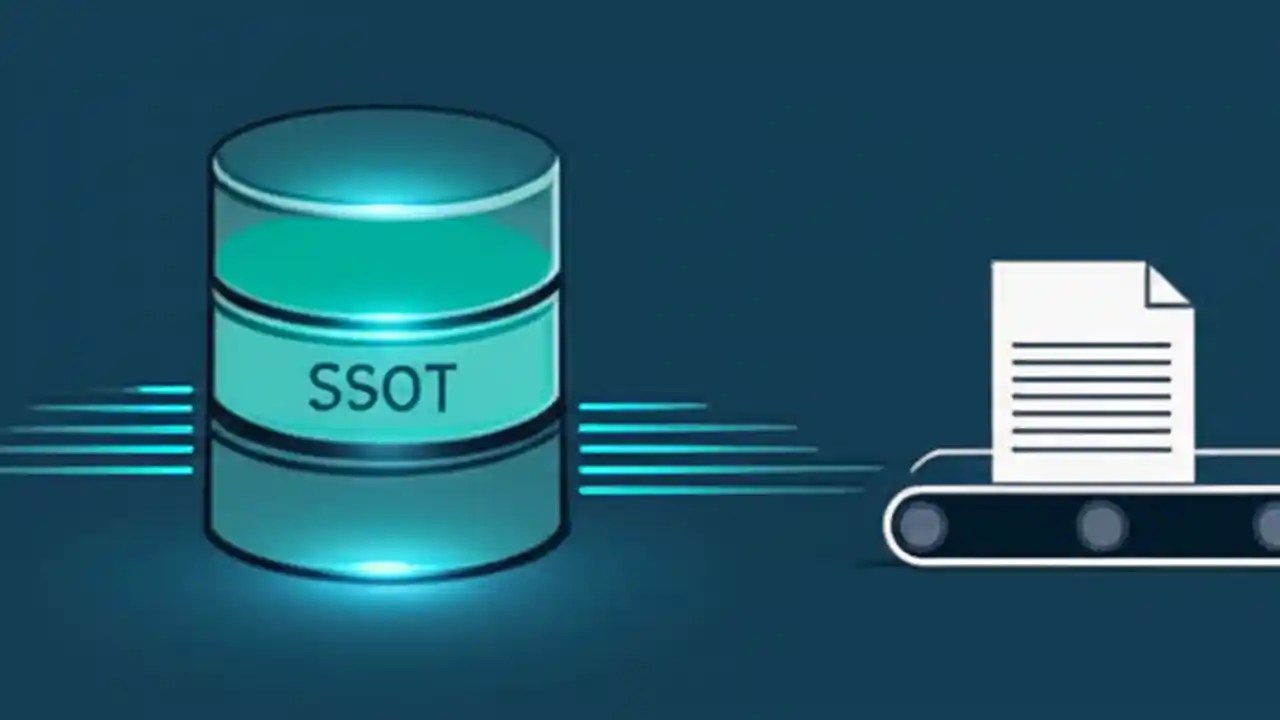 SSOT