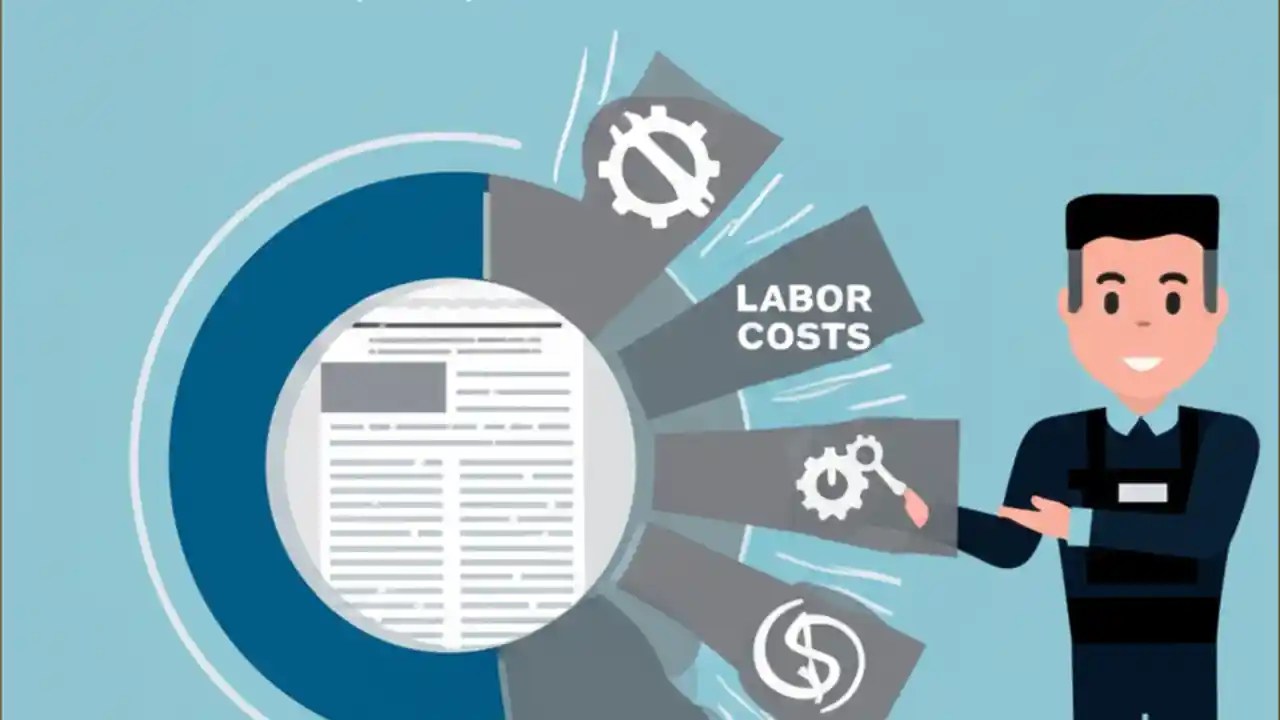 LABOR COSTS