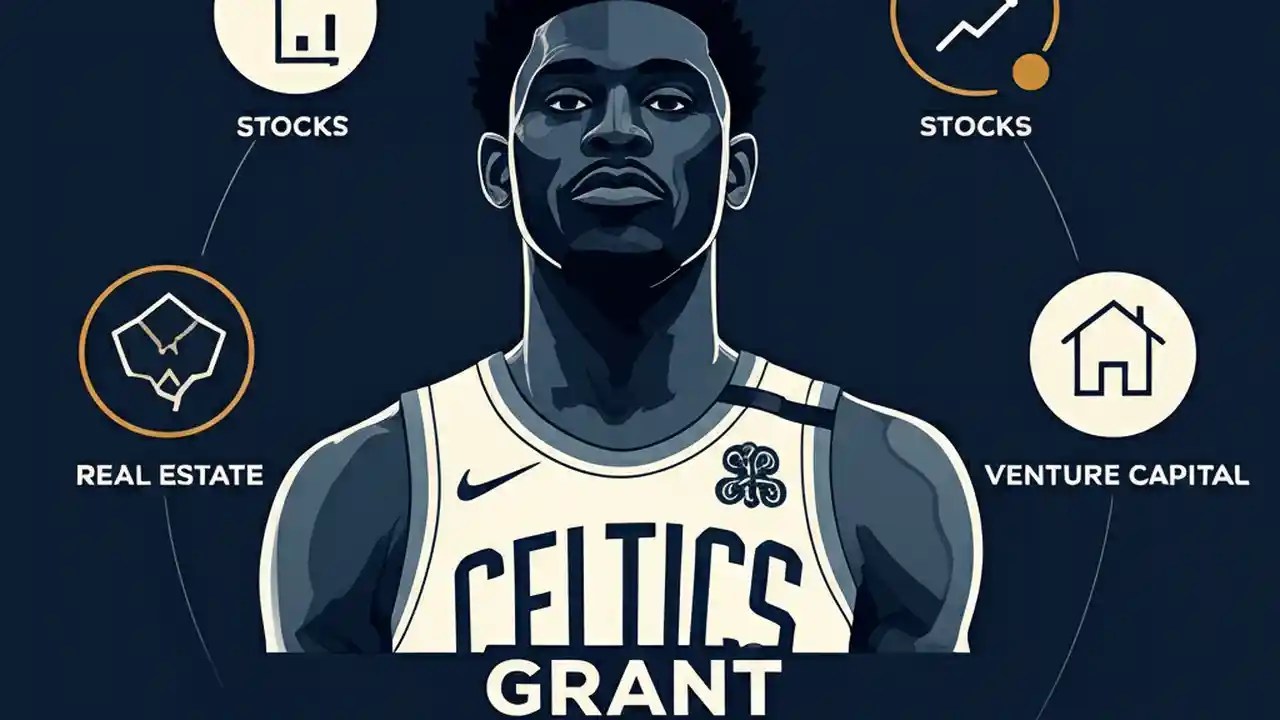 STOCKS

STOCKS

REAL ESTATE

VENTURE CAPITAL

CELTICS

GRANT