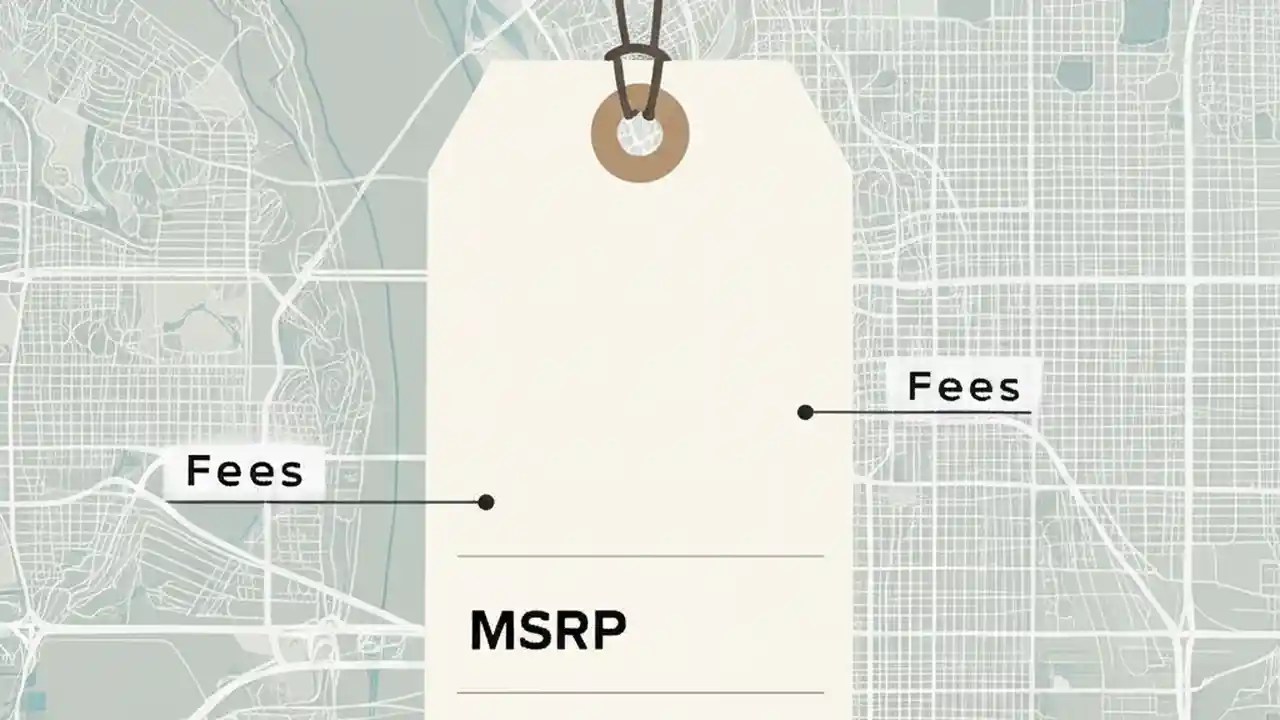 Fees

Fees

MSRP